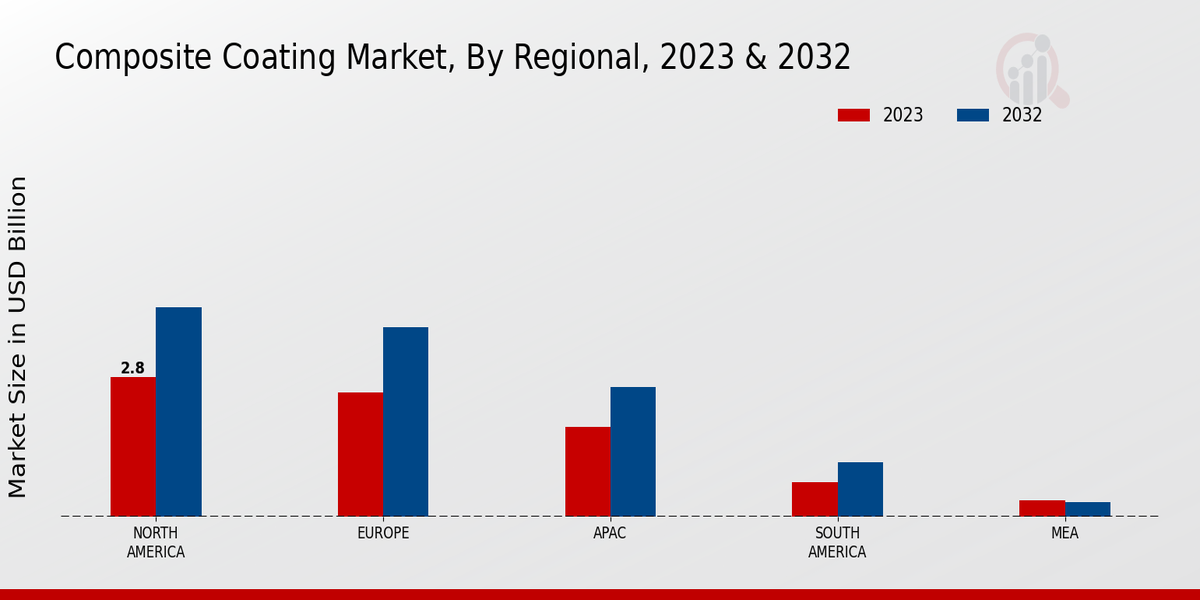 Composite Coating Market, By Regional, 2023 & 2032

2023
2032

Market Size in USD Billion

2.8

NORTH AMERICA
EUROPE
APAC
SOUTH AMERICA
MEA