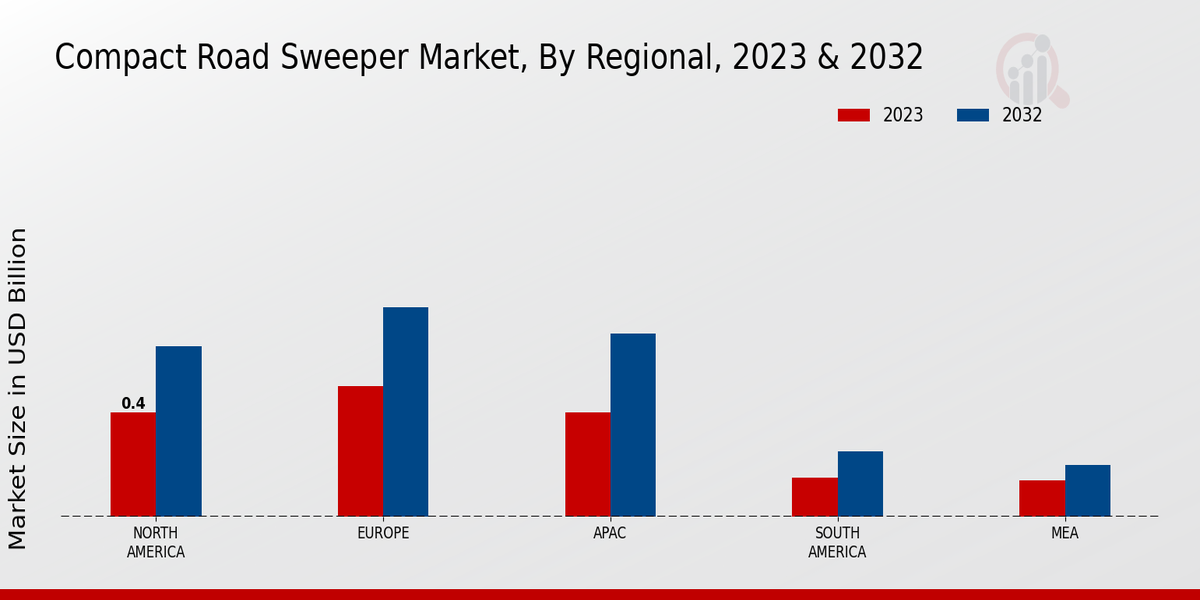 Compact Road Sweeper Market, By Regional, 2023 & 2032

2023 2032

Market Size in USD Billion

0.4

NORTH AMERICA

EUROPE

APAC

SOUTH AMERICA

MEA