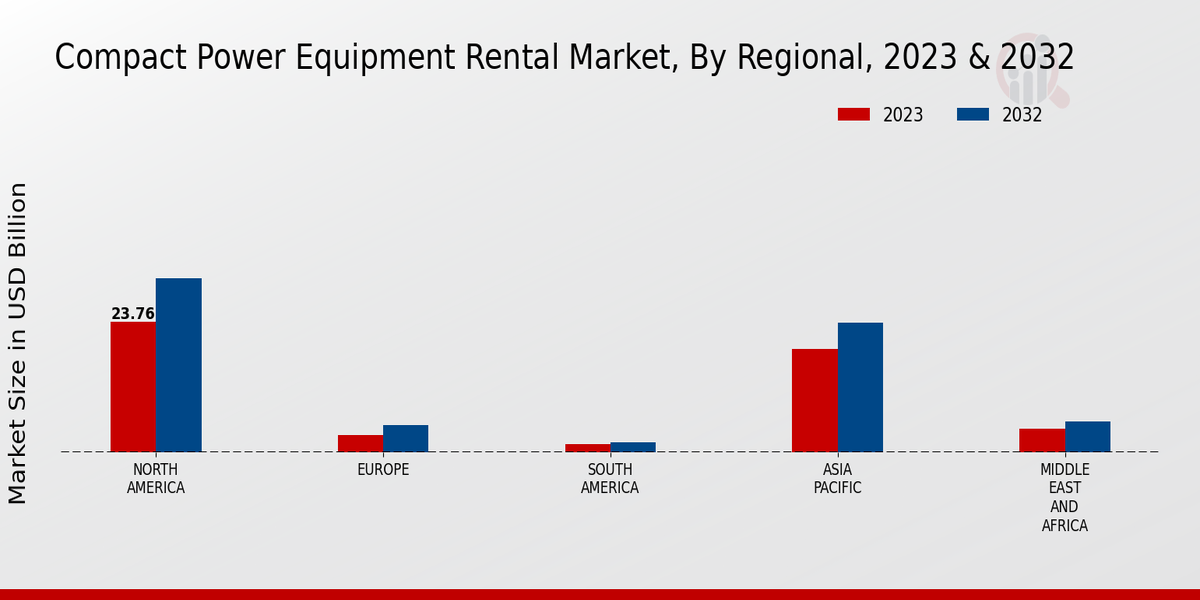 Compact Power Equipment Rental Market, By Regional, 2023 & 2032

2023
2032

Market Size in USD Billion

23.76

NORTH AMERICA
EUROPE
SOUTH AMERICA
ASIA PACIFIC
MIDDLE EAST AND AFRICA