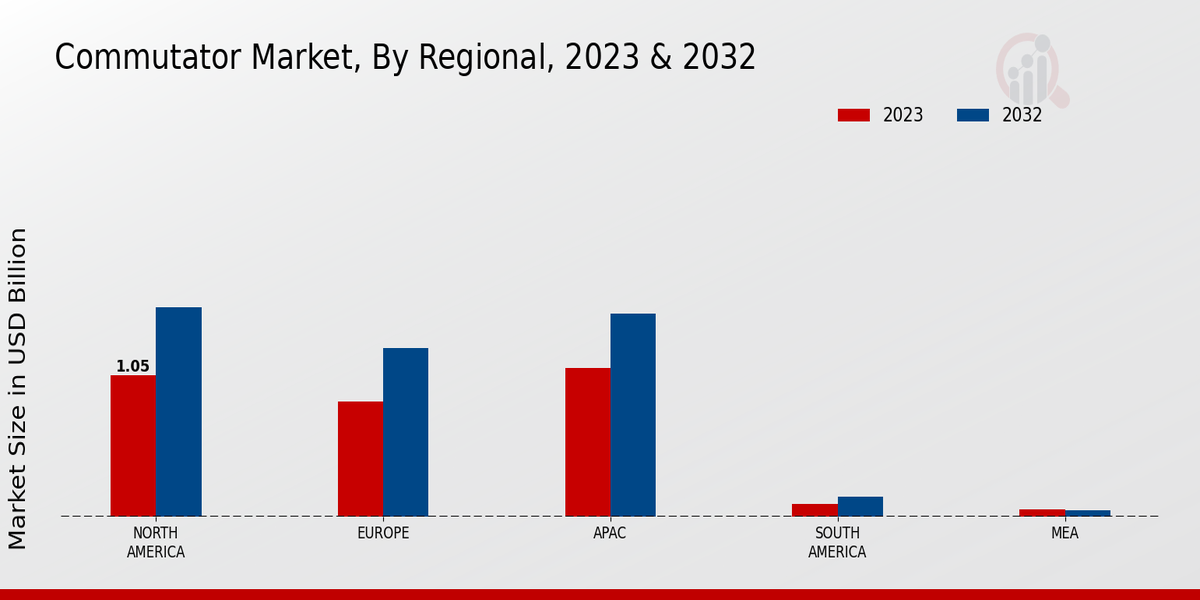 Commutator Market, By Regional, 2023 & 2032

2023
2032

Market Size in USD Billion

1.05

NORTH AMERICA
EUROPE
APAC
SOUTH AMERICA
MEA