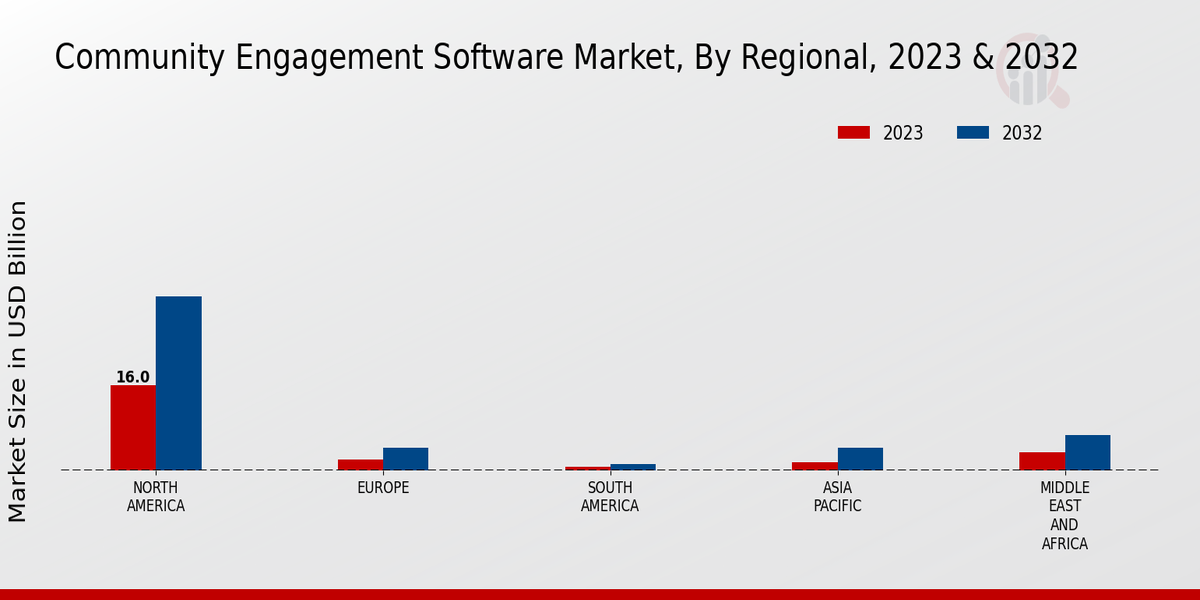 Community Engagement Software Market, By Regional, 2023 & 2032

2023
2032

Market Size in USD Billion

16.0

NORTH AMERICA

EUROPE

SOUTH AMERICA

ASIA PACIFIC

MIDDLE EAST AND AFRICA