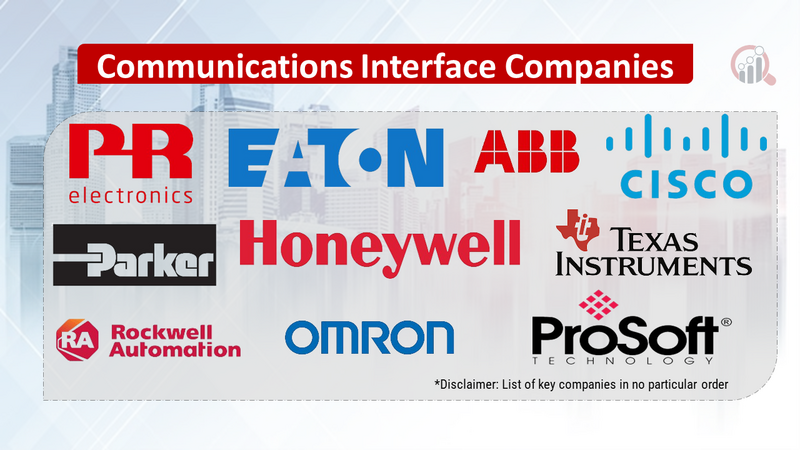 Communications Interface Companies

PR electronics

EATON

ABB

CISCO

Parker

Honeywell

TEXAS INSTRUMENTS

RA Rockwell Automation

OMRON

ProSoft® TECHNOLOGY

*Disclaimer: List of key companies in no particular order