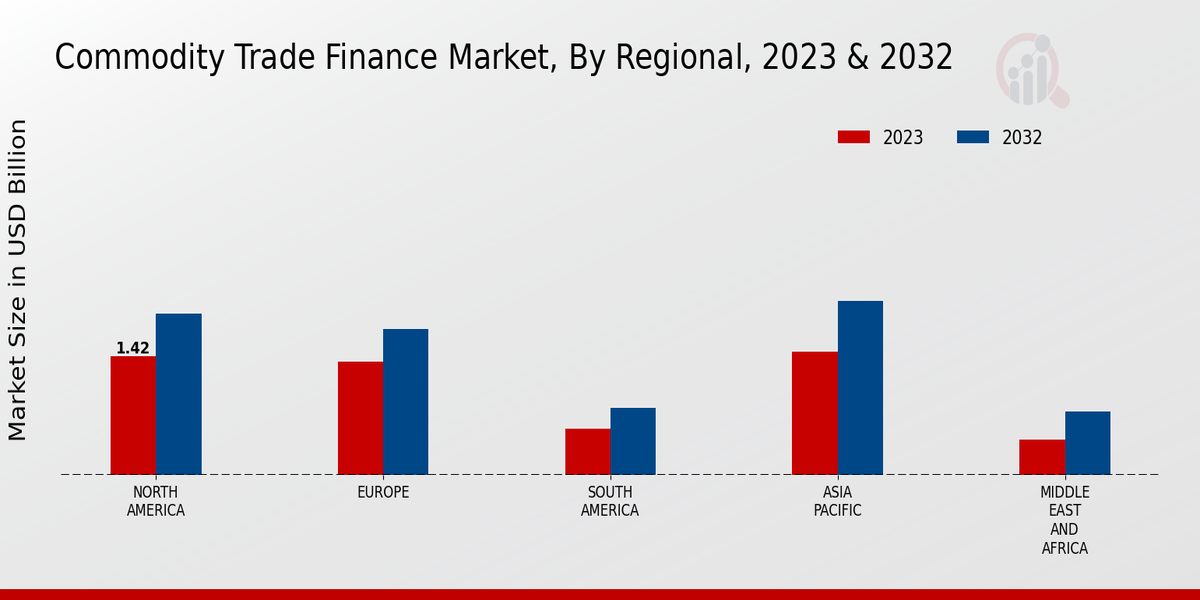 Commodity Trade Finance Market, By Regional, 2023 & 2032

2023
2032

Market Size in USD Billion

1.42

NORTH AMERICA
EUROPE
SOUTH AMERICA
ASIA PACIFIC
MIDDLE EAST AND AFRICA