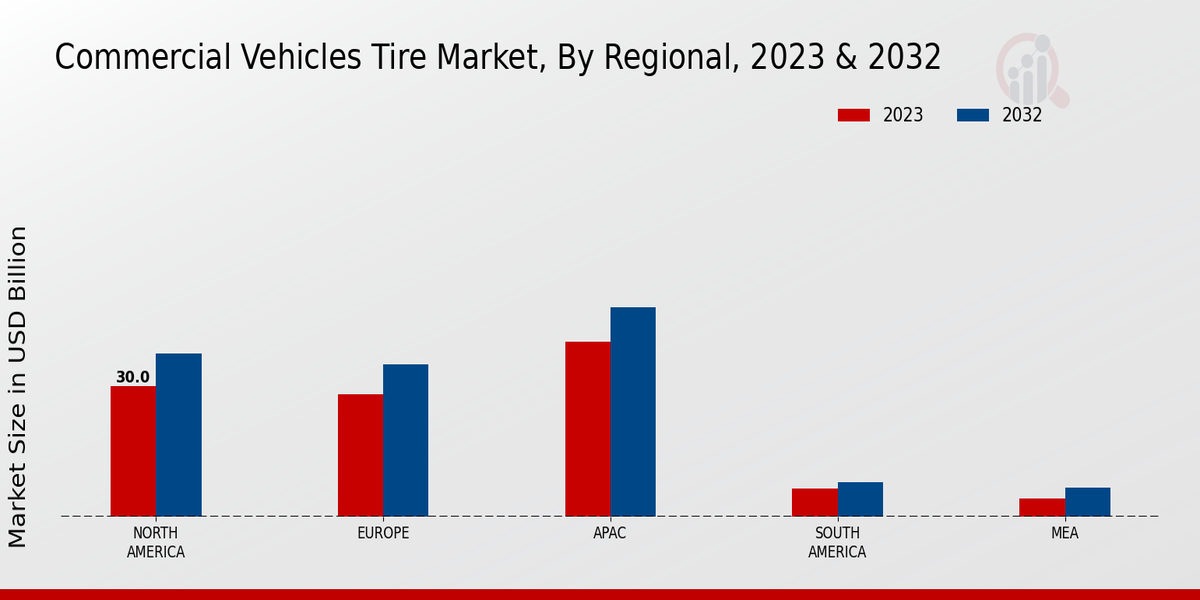 Commercial Vehicles Tire Market, By Regional, 2023 & 2032

2023
2032

Market Size in USD Billion

30.0

NORTH AMERICA
EUROPE
APAC
SOUTH AMERICA
MEA