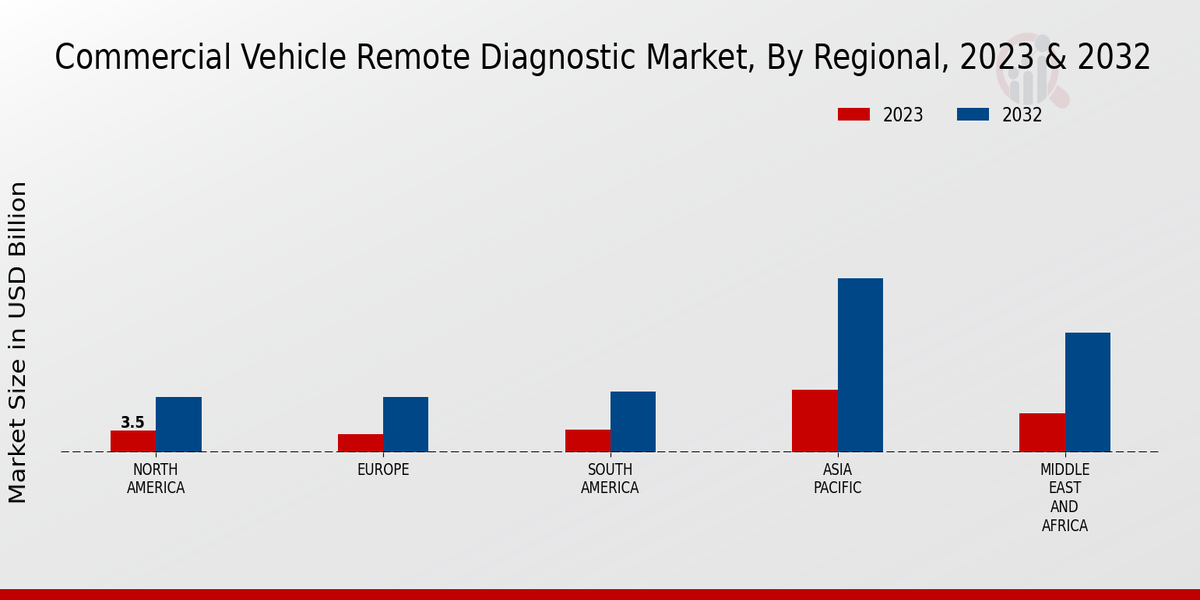 Commercial Vehicle Remote Diagnostic Market, By Regional, 2023 & 2032

2023
2032

Market Size in USD Billion

3.5

NORTH AMERICA
EUROPE
SOUTH AMERICA
ASIA PACIFIC
MIDDLE EAST AND AFRICA