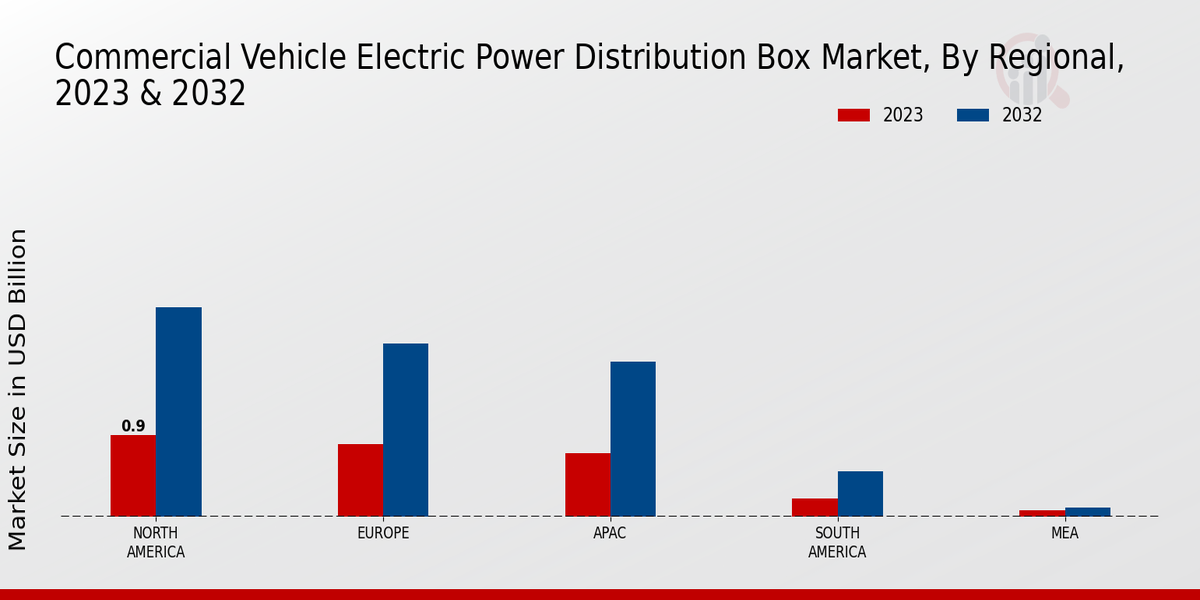 Commercial Vehicle Electric Power Distribution Box Market, By Regional, 2023 & 2032

2023 2032

Market Size in USD Billion

0.9

NORTH AMERICA

EUROPE

APAC

SOUTH AMERICA

MEA