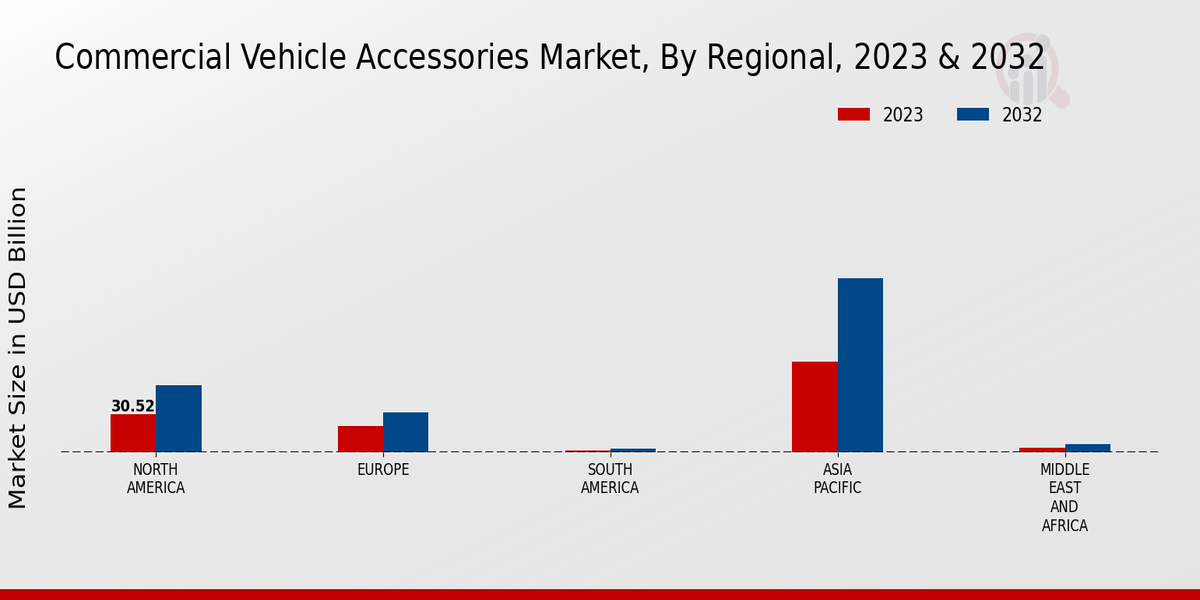 Commercial Vehicle Accessories Market, By Regional, 2023 & 2032

2023
2032

Market Size in USD Billion

30.52

NORTH AMERICA
EUROPE
SOUTH AMERICA
ASIA PACIFIC
MIDDLE EAST AND AFRICA