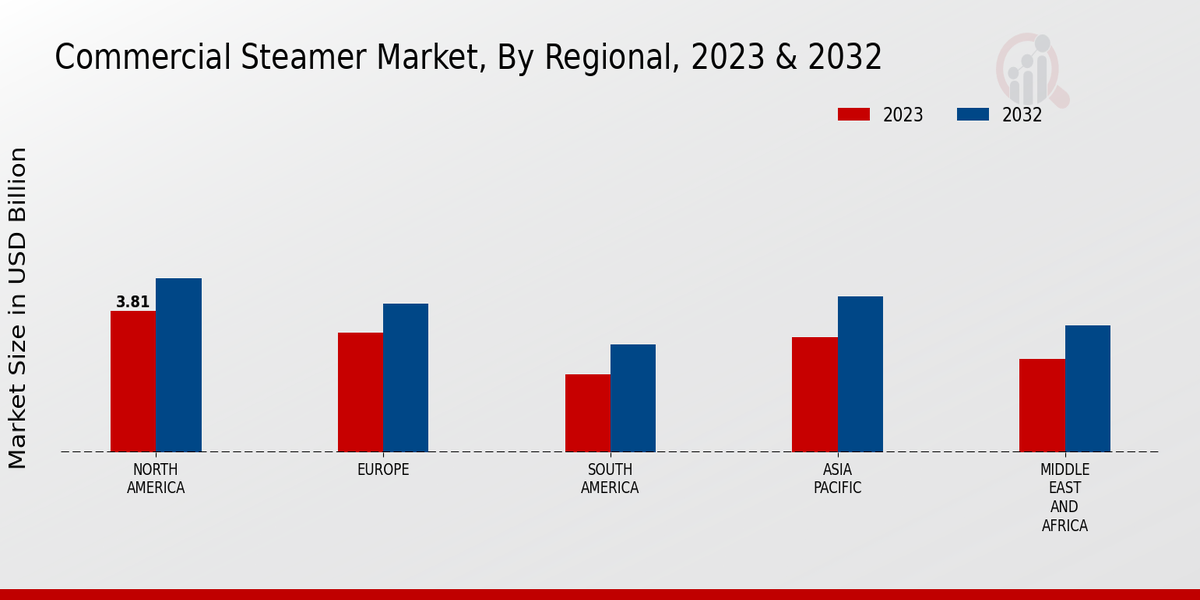 Commercial Steamer Market, By Regional, 2023 & 2032

2023 2032

Market Size in USD Billion

3.81

NORTH AMERICA

EUROPE

SOUTH AMERICA

ASIA PACIFIC

MIDDLE EAST AND AFRICA