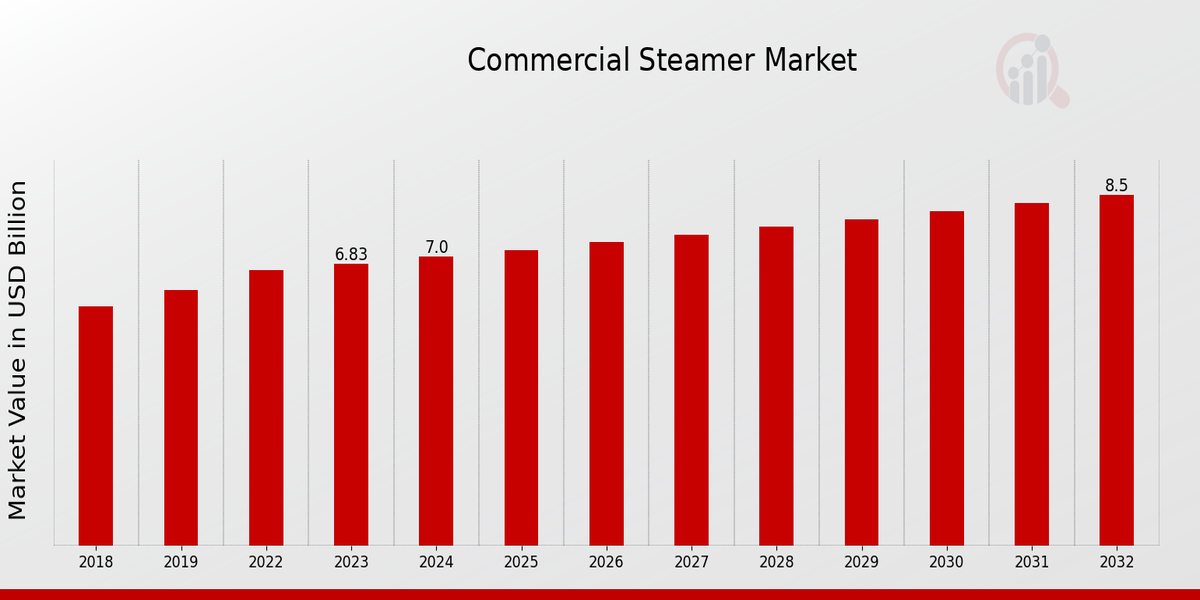 Commercial Steamer Market

Market Value in USD Billion

6.83
7.0
8.5

2018
2019
2022
2023
2024
2025
2026
2027
2028
2029
2030
2031
2032