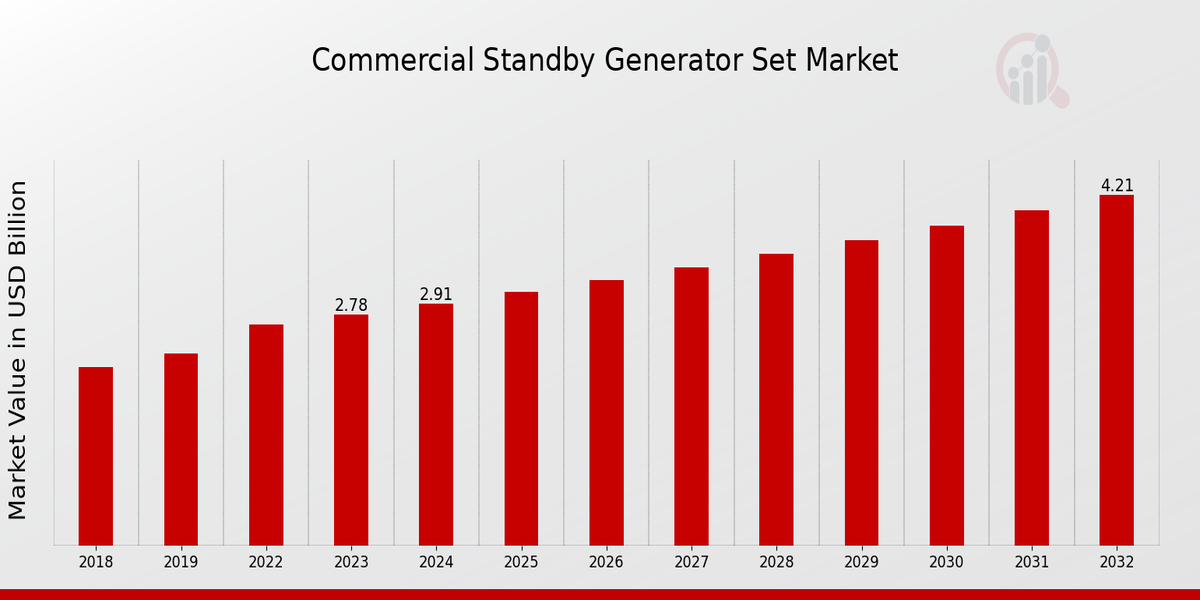 Commercial Standby Generator Set Market

Market Value in USD Billion

2.78
2.91
4.21

2018
2019
2022
2023
2024
2025
2026
2027
2028
2029
2030
2031
2032