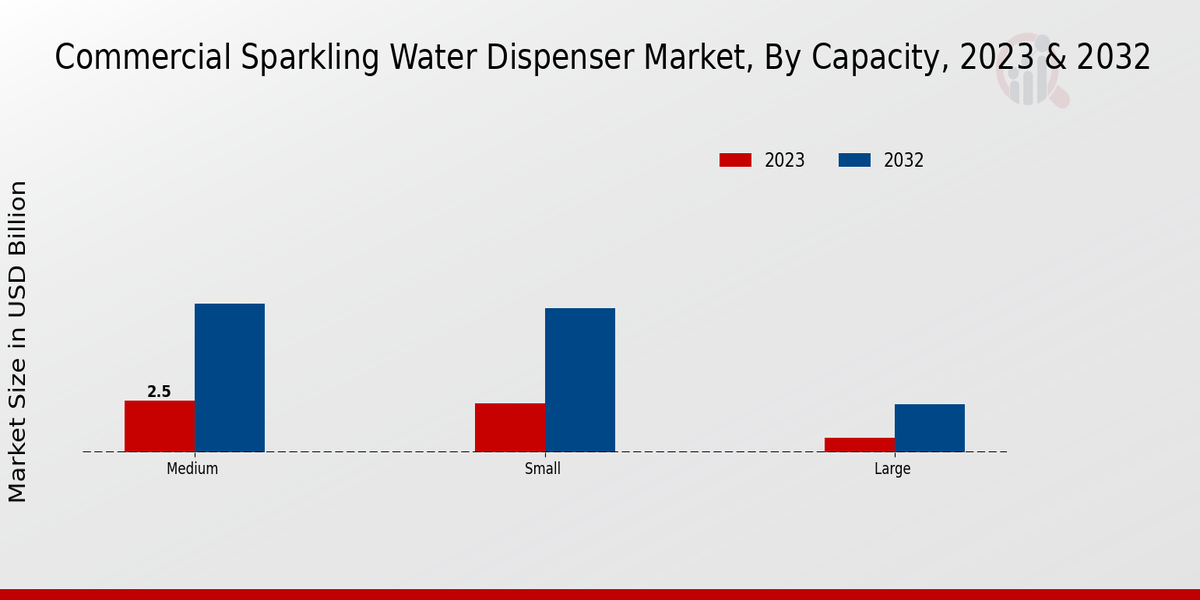 Commercial Sparkling Water Dispenser Market, By Capacity, 2023 & 2032

2023
2032

Market Size in USD Billion

2.5

Medium
Small
Large