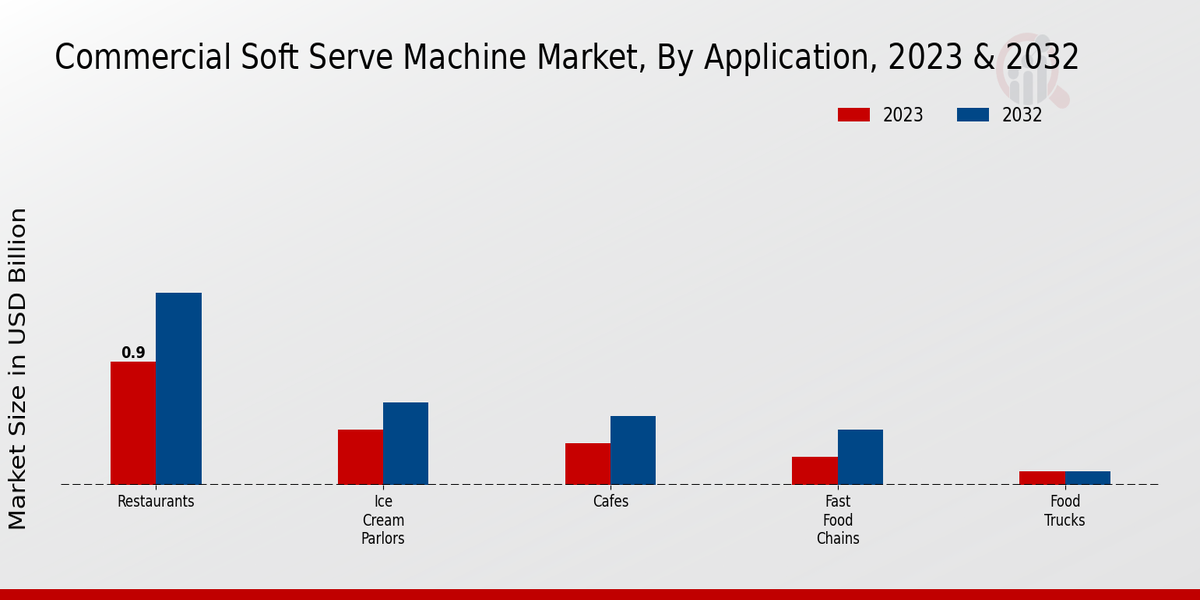 Commercial Soft Serve Machine Market, By Application, 2023 & 2032

2023
2032

Market Size in USD Billion

0.9

Restaurants

Ice Cream Parlors

Cafes

Fast Food Chains

Food Trucks