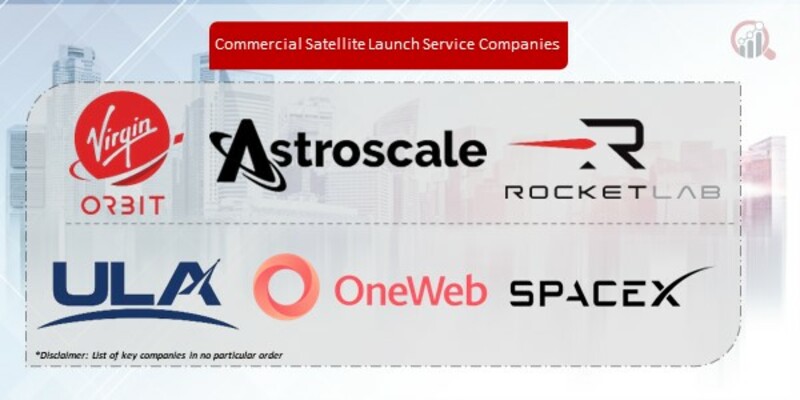 Commercial Satellite Launch Service Companies

Virgin ORBIT

Astroscale

ROCKETLAB

ULA

OneWeb

SPACEX

*Disclaimer: List of key companies in no particular order