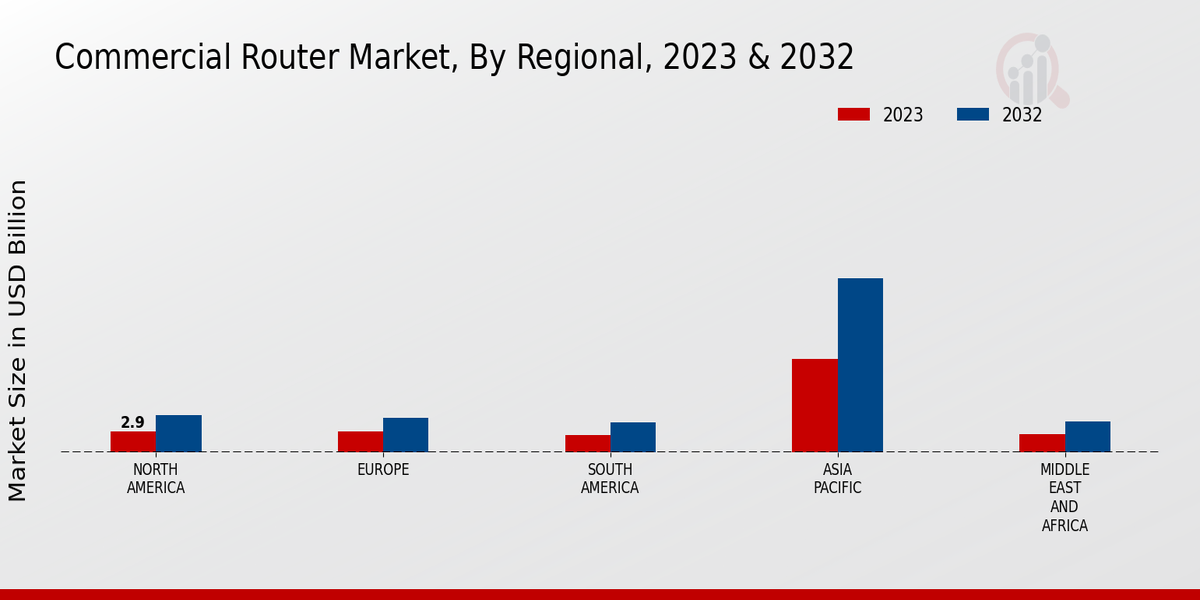 Commercial Router Market, By Regional, 2023 & 2032

2023
2032

Market Size in USD Billion

2.9

NORTH AMERICA
EUROPE
SOUTH AMERICA
ASIA PACIFIC
MIDDLE EAST AND AFRICA