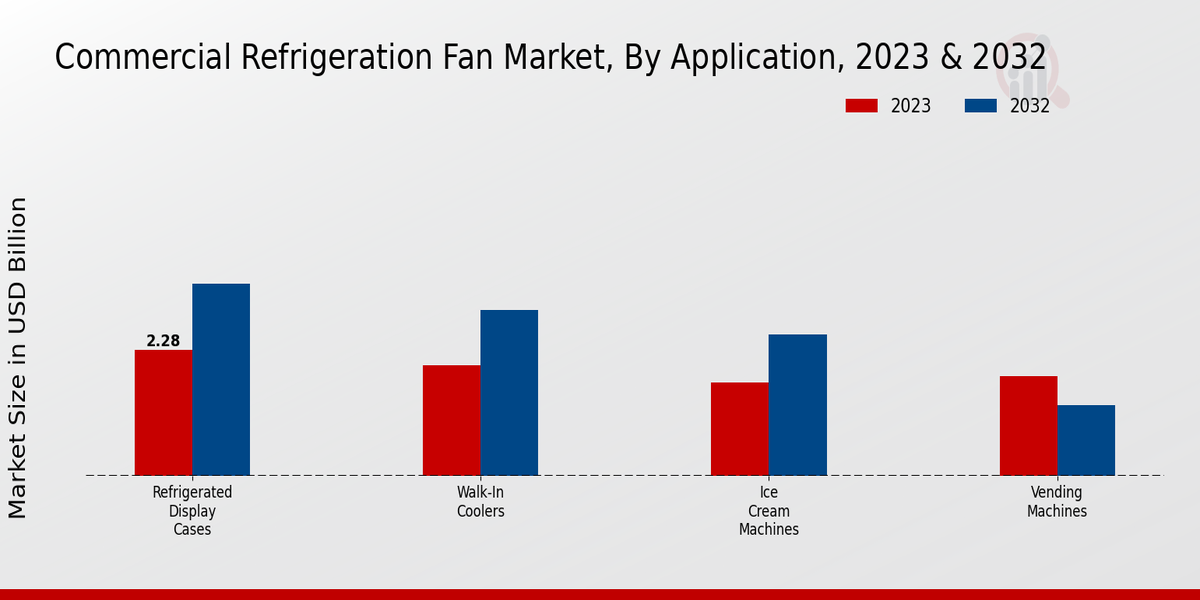 Commercial Refrigeration Fan Market, By Application, 2023 & 2032

2023
2032

Market Size in USD Billion

2.28

Refrigerated Display Cases

Walk-In Coolers

Ice Cream Machines

Vending Machines