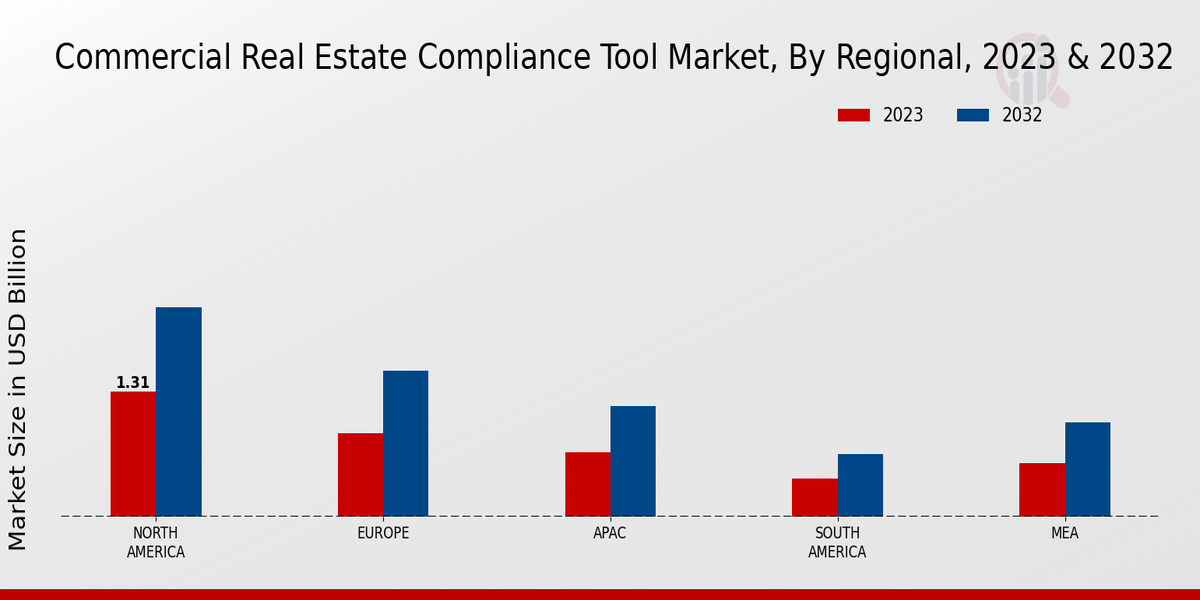 Commercial Real Estate Compliance Tool Market, By Regional, 2023 & 2032

2023
2032

Market Size in USD Billion

1.31

NORTH AMERICA
EUROPE
APAC
SOUTH AMERICA
MEA