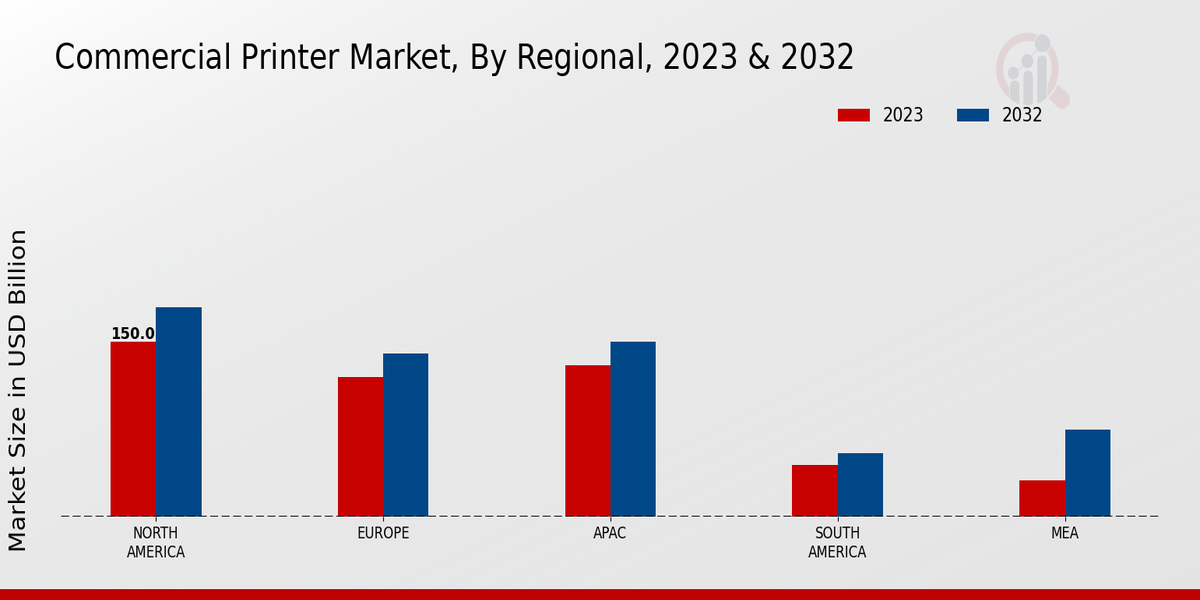 Commercial Printer Market, By Regional, 2023 & 2032

2023 2032

Market Size in USD Billion

150.0

NORTH AMERICA

EUROPE

APAC

SOUTH AMERICA

MEA