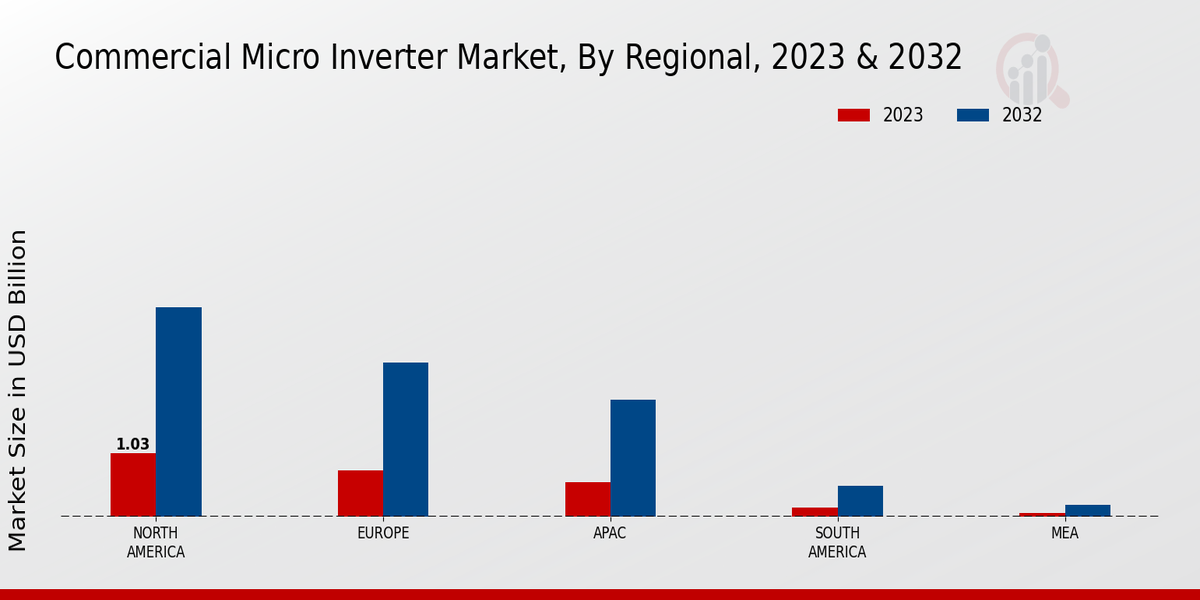 Commercial Micro Inverter Market, By Regional, 2023 & 2032

2023
2032

Market Size in USD Billion

1.03

NORTH AMERICA
EUROPE
APAC
SOUTH AMERICA
MEA