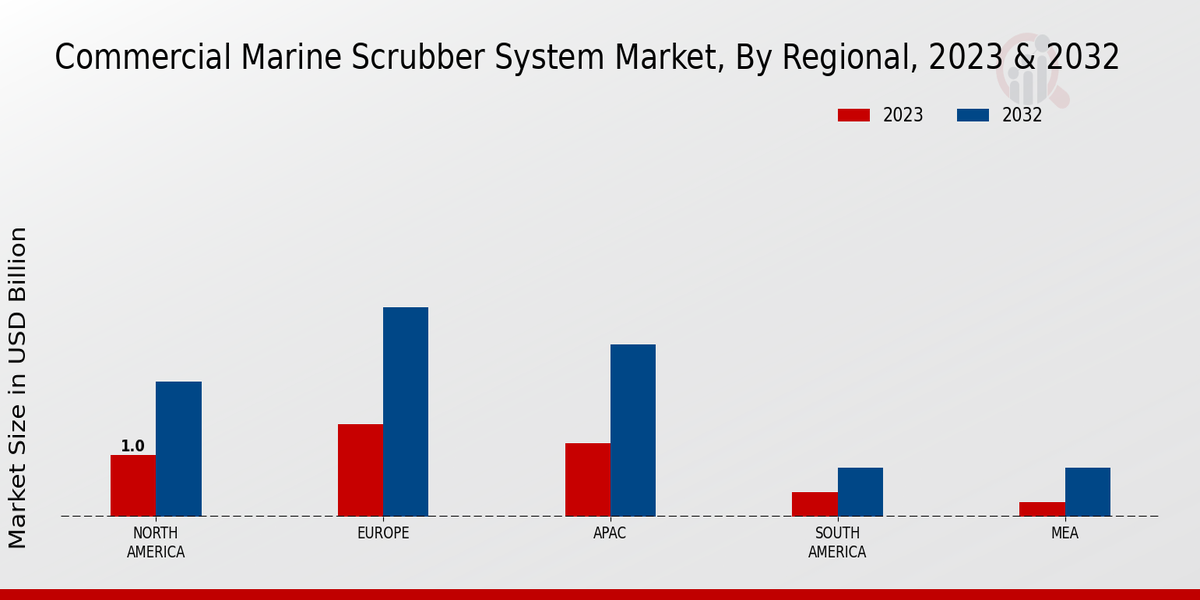 Commercial Marine Scrubber System Market, By Regional, 2023 & 2032

2023
2032

Market Size in USD Billion

1.0

NORTH AMERICA
EUROPE
APAC
SOUTH AMERICA
MEA