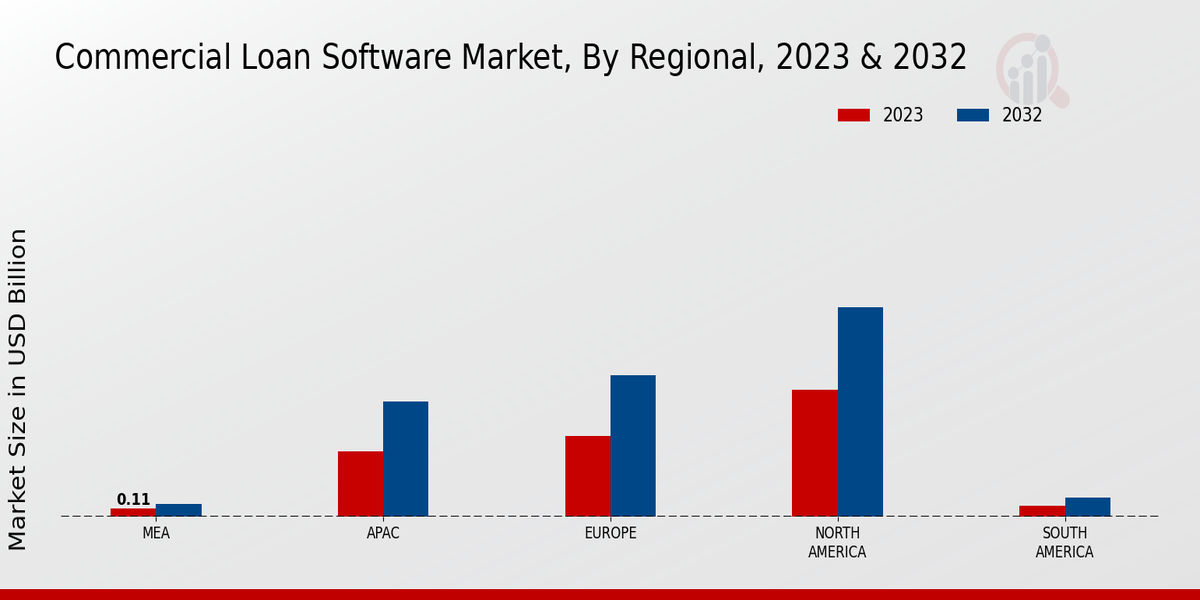 Commercial Loan Software Market, By Regional, 2023 & 2032

2023
2032

Market Size in USD Billion

0.11

MEA
APAC
EUROPE
NORTH AMERICA
SOUTH AMERICA