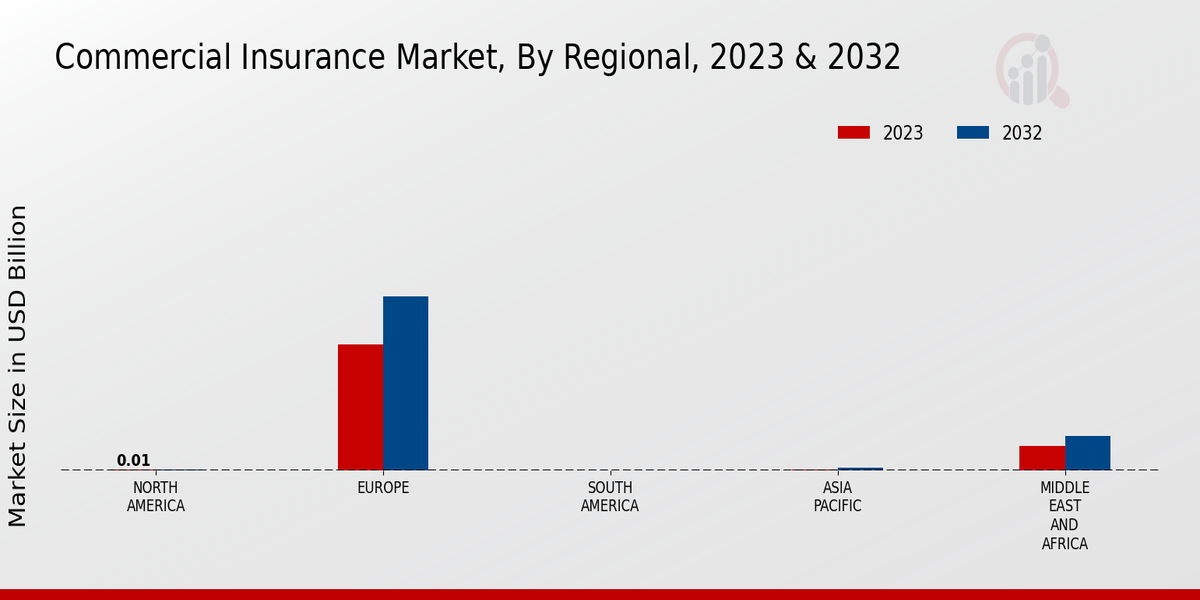 Commercial Insurance Market, By Regional, 2023 & 2032

2023
2032

Market Size in USD Billion

0.01

NORTH AMERICA
EUROPE
SOUTH AMERICA
ASIA PACIFIC
MIDDLE EAST AND AFRICA