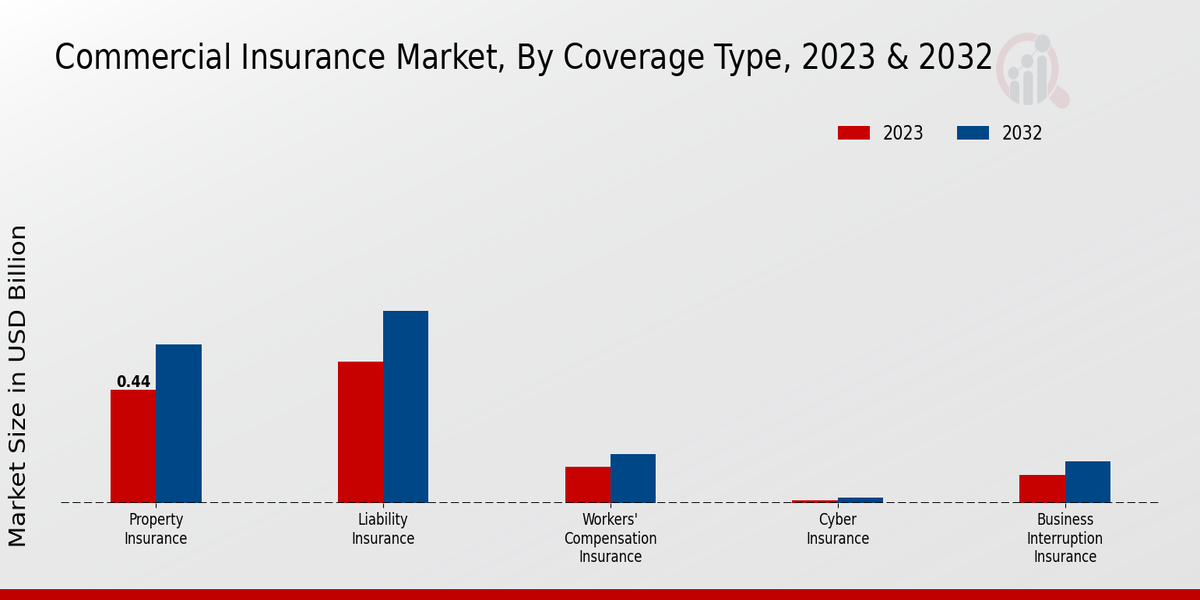 Commercial Insurance Market, By Coverage Type, 2023 & 2032

2023
2032

Market Size in USD Billion

0.44

Property Insurance
Liability Insurance
Workers' Compensation Insurance
Cyber Insurance
Business Interruption Insurance