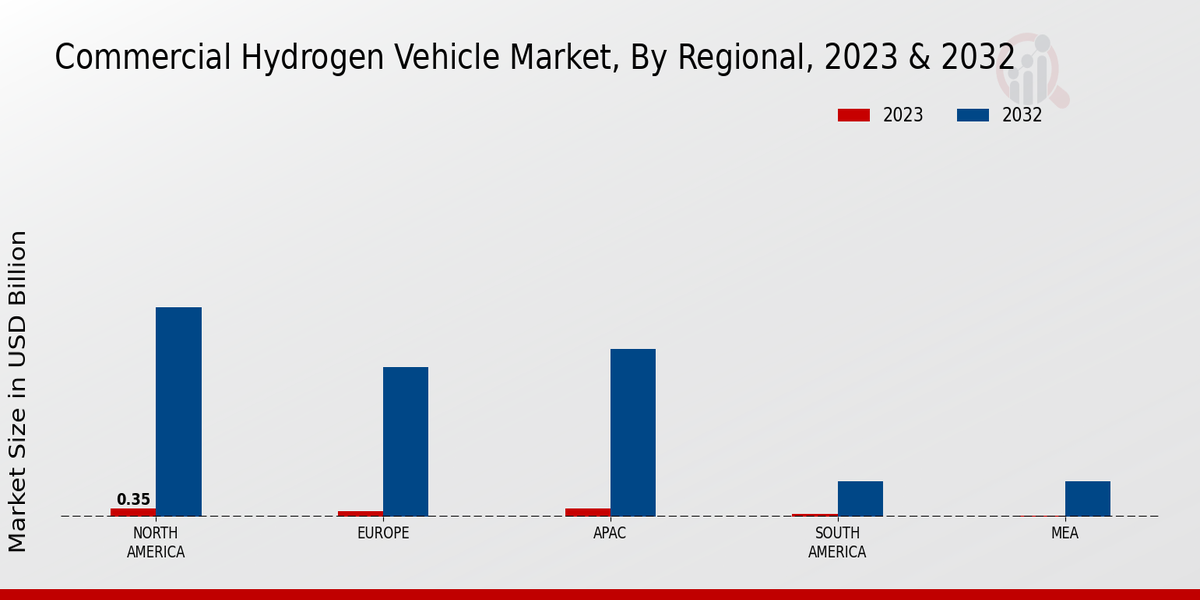 Commercial Hydrogen Vehicle Market, By Regional, 2023 & 2032

2023
2032

Market Size in USD Billion

0.35

NORTH AMERICA
EUROPE
APAC
SOUTH AMERICA
MEA