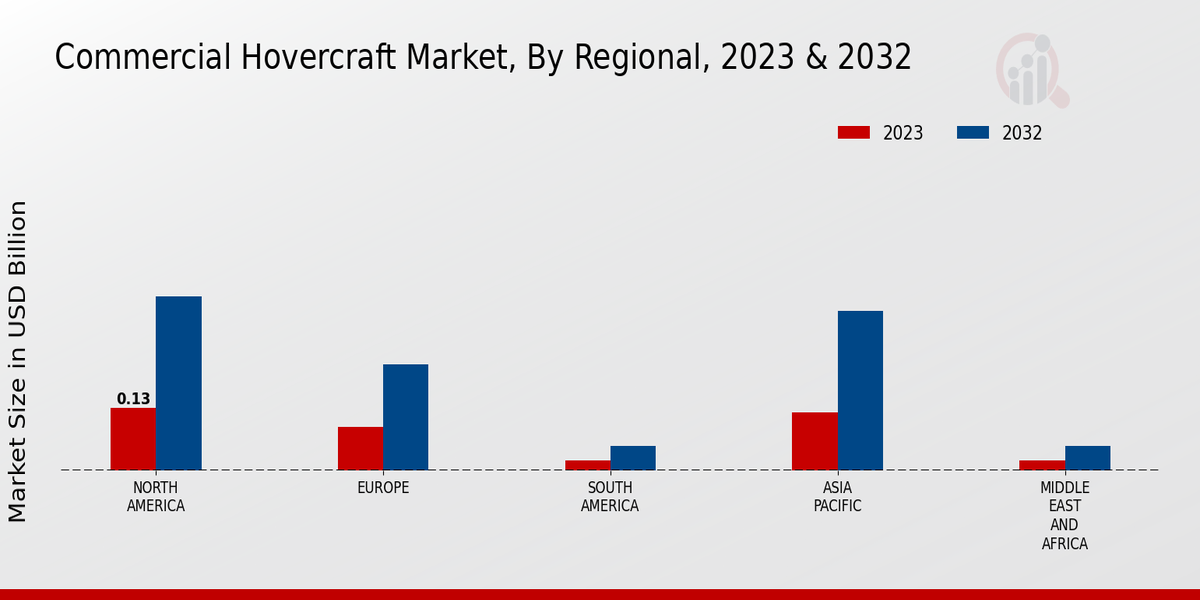 Commercial Hovercraft Market, By Regional, 2023 & 2032

2023 2032

Market Size in USD Billion

0.13

NORTH AMERICA

EUROPE

SOUTH AMERICA

ASIA PACIFIC

MIDDLE EAST AND AFRICA