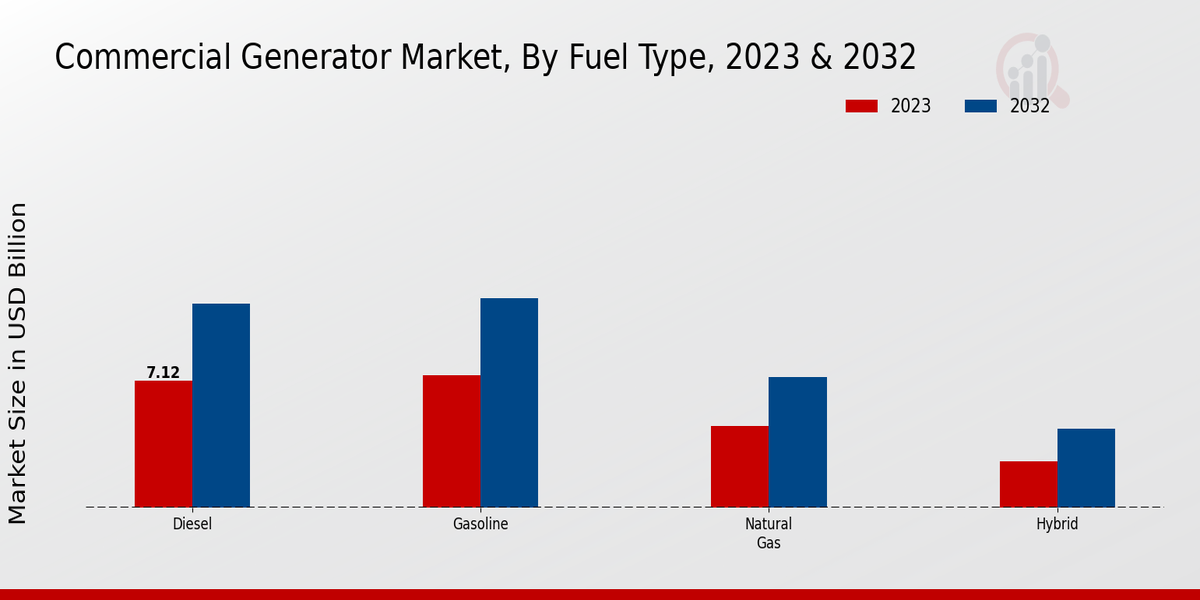 Commercial Generator Market, By Fuel Type, 2023 & 2032

2023
2032

Market Size in USD Billion

7.12

Diesel
Gasoline
Natural Gas
Hybrid