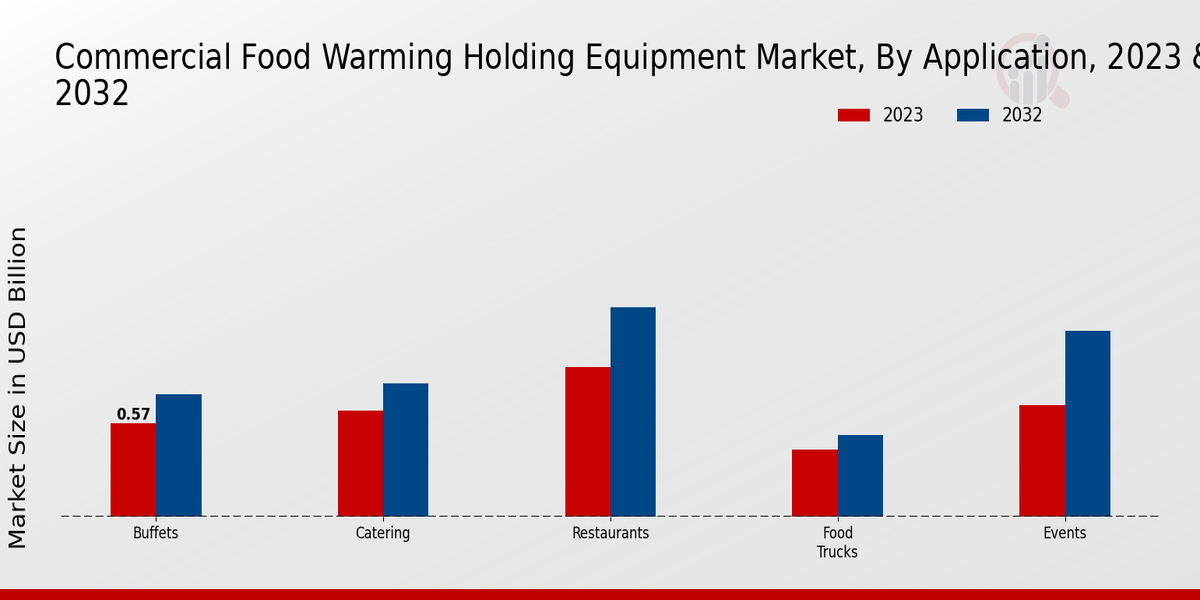 Commercial Food Warming Holding Equipment Market, By Application, 2023 & 2032

2023
2032

Market Size in USD Billion

0.57

Buffets
Catering
Restaurants
Food Trucks
Events