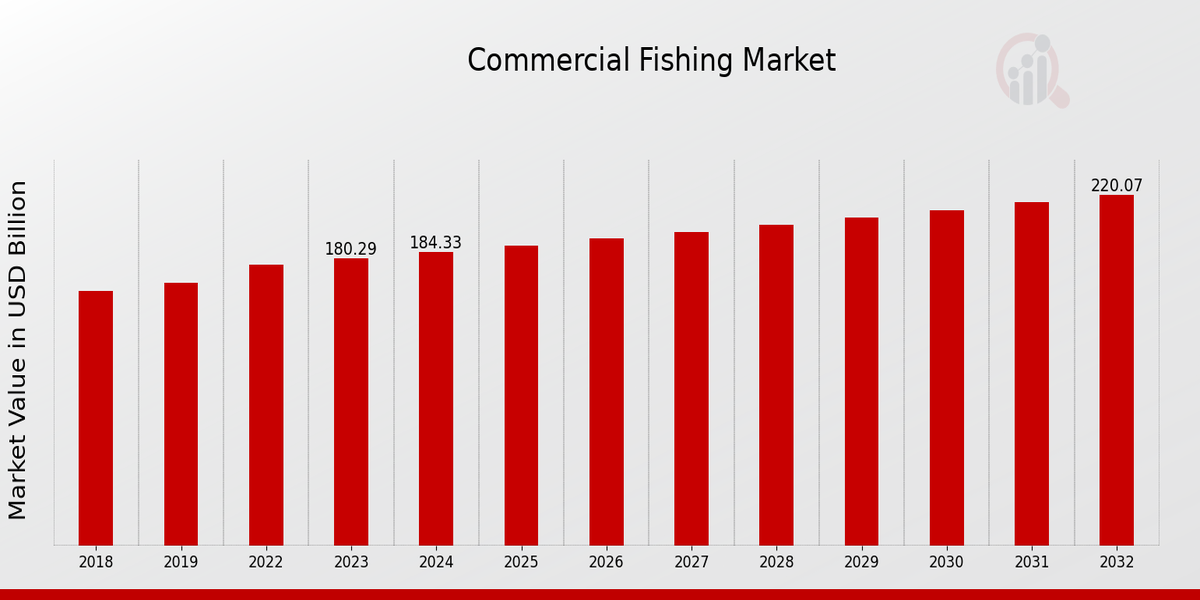 Commercial Fishing Market

Market Value in USD Billion

180.29
184.33
220.07

2018
2019
2022
2023
2024
2025
2026
2027
2028
2029
2030
2031
2032