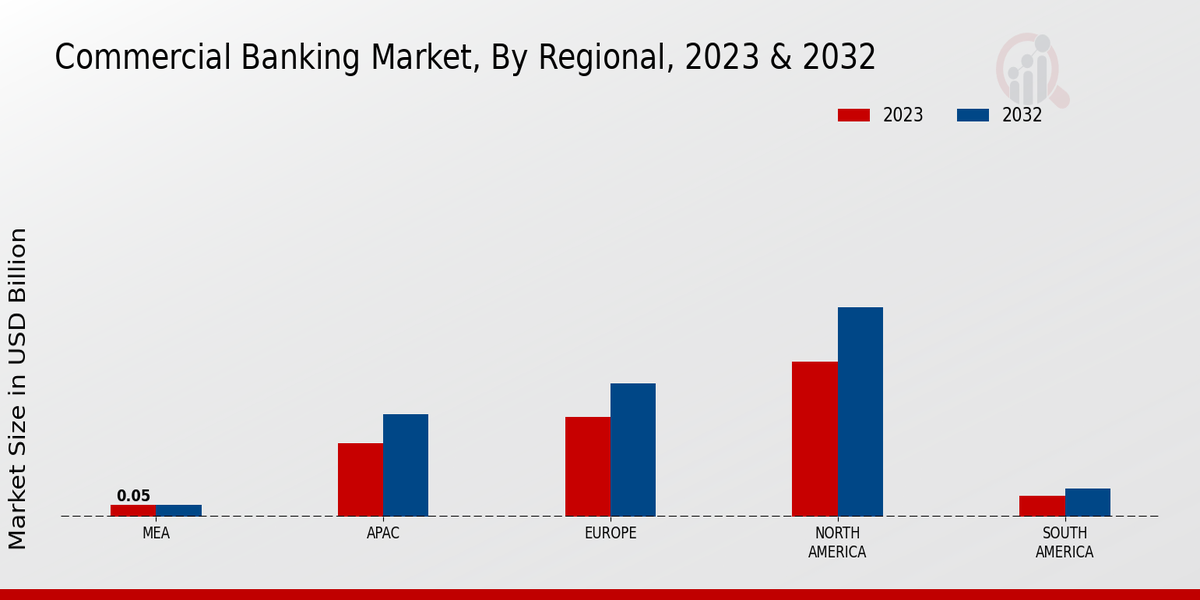 Commercial Banking Market, By Regional, 2023 & 2032

2023
2032

Market Size in USD Billion

0.05

MEA
APAC
EUROPE
NORTH AMERICA
SOUTH AMERICA