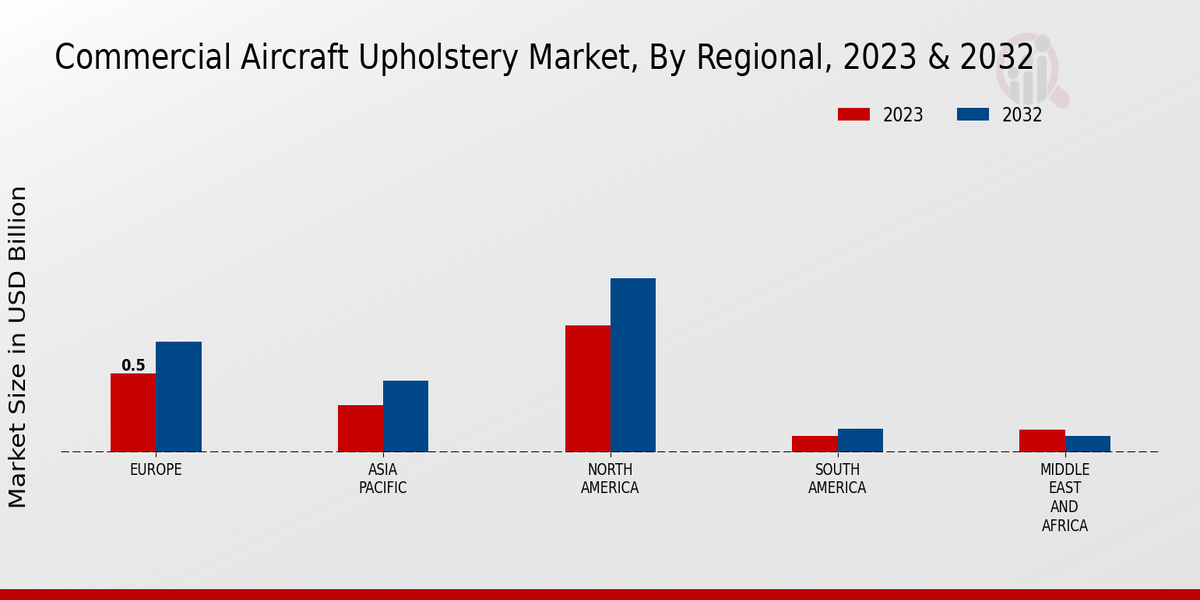 Commercial Aircraft Upholstery Market, By Regional, 2023 & 2032

2023
2032

Market Size in USD Billion

0.5

EUROPE
ASIA PACIFIC
NORTH AMERICA
SOUTH AMERICA
MIDDLE EAST AND AFRICA