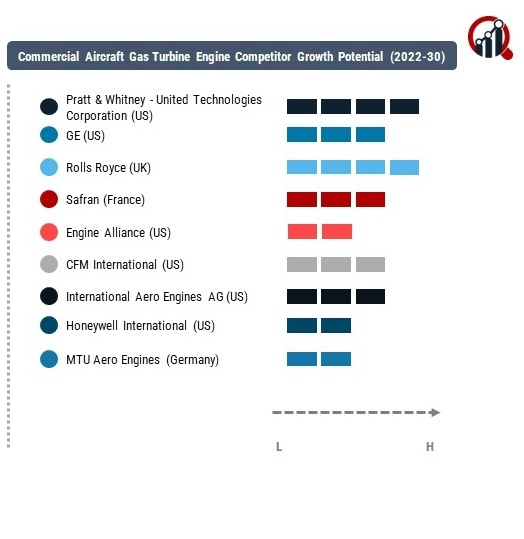 Commercial Aircraft Gas Turbine Engine Competitor Growth Potential (2022-30)

Pratt & Whitney - United Technologies Corporation (US)

GE (US)

Rolls Royce (UK)

Safran (France)

Engine Alliance (US)

CFM International (US)

International Aero Engines AG (US)

Honeywell International (US)

MTU Aero Engines (Germany)

L

H