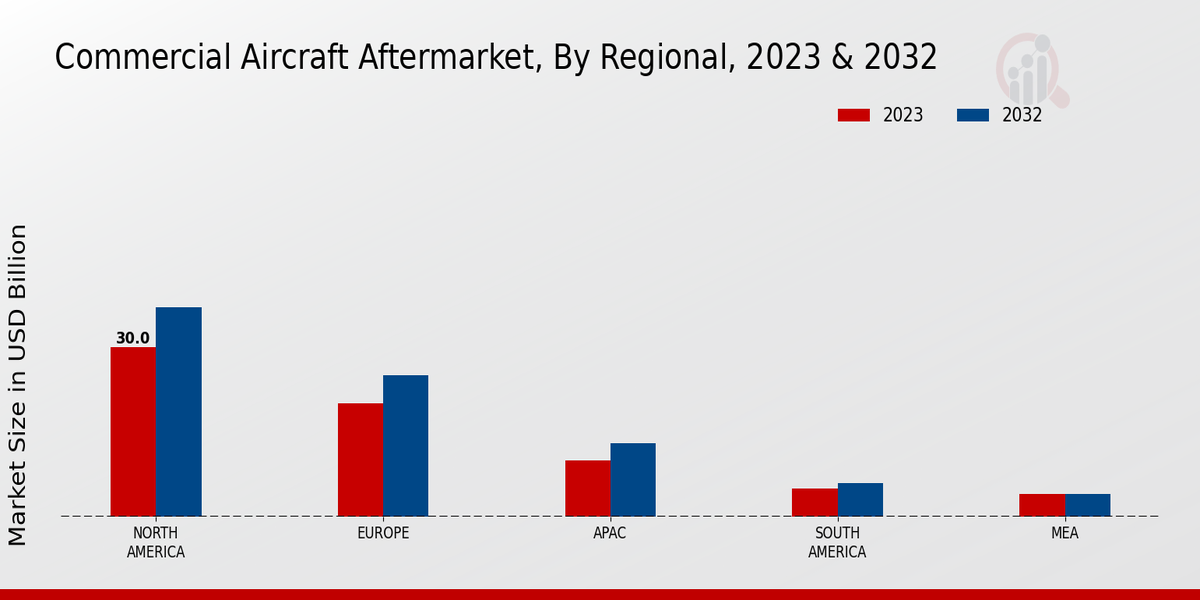 Commercial Aircraft Aftermarket, By Regional, 2023 & 2032

2023
2032

Market Size in USD Billion

30.0

NORTH AMERICA
EUROPE
APAC
SOUTH AMERICA
MEA