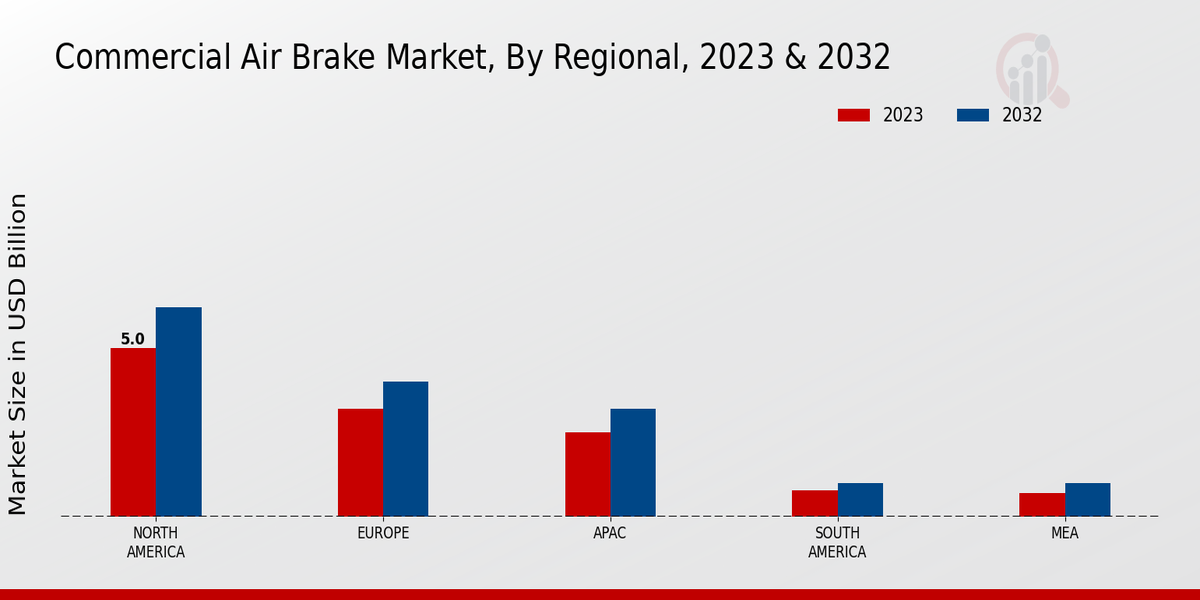 Commercial Air Brake Market, By Regional, 2023 & 2032

2023
2032

Market Size in USD Billion

5.0

NORTH AMERICA
EUROPE
APAC
SOUTH AMERICA
MEA