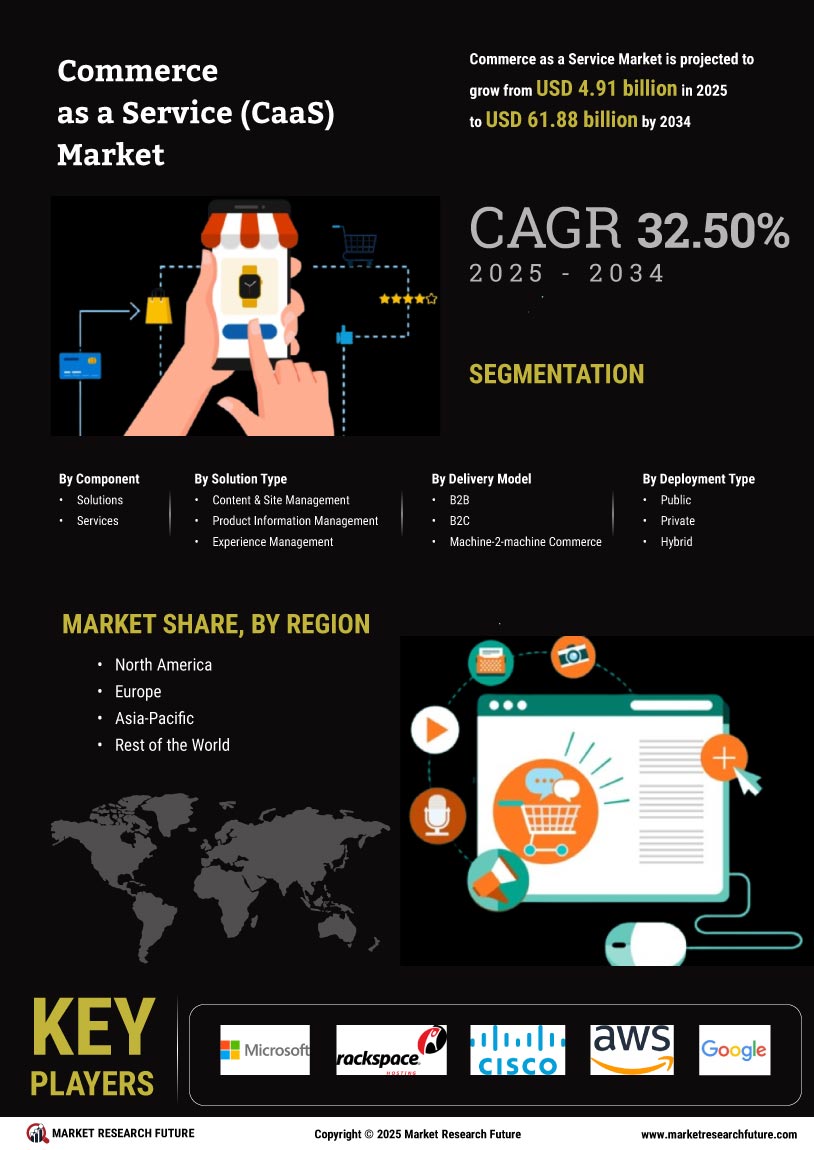 Commerce as a Service (CaaS) Market

Commerce as a Service Market is projected to grow from USD 4.91 billion in 2025 to USD 61.88 billion by 2034

CAGR 32.50%
2025 - 2034

SEGMENTATION

By Component
• Solutions
• Services

By Solution Type
• Content & Site Management
• Product Information Management
• Experience Management

By Delivery Model
• B2B
• B2C
• Machine-2-machine Commerce

By Deployment Type
• Public
• Private
• Hybrid

MARKET SHARE, BY REGION
• North America
• Europe
• Asia-Pacific
• Rest of the World

KEY PLAYERS

Microsoft
rackspace HOSTING
CISCO
aws
Google

MARKET RESEARCH FUTURE
Copyright © 2025 Market Research Future
www.marketresearchfuture.com