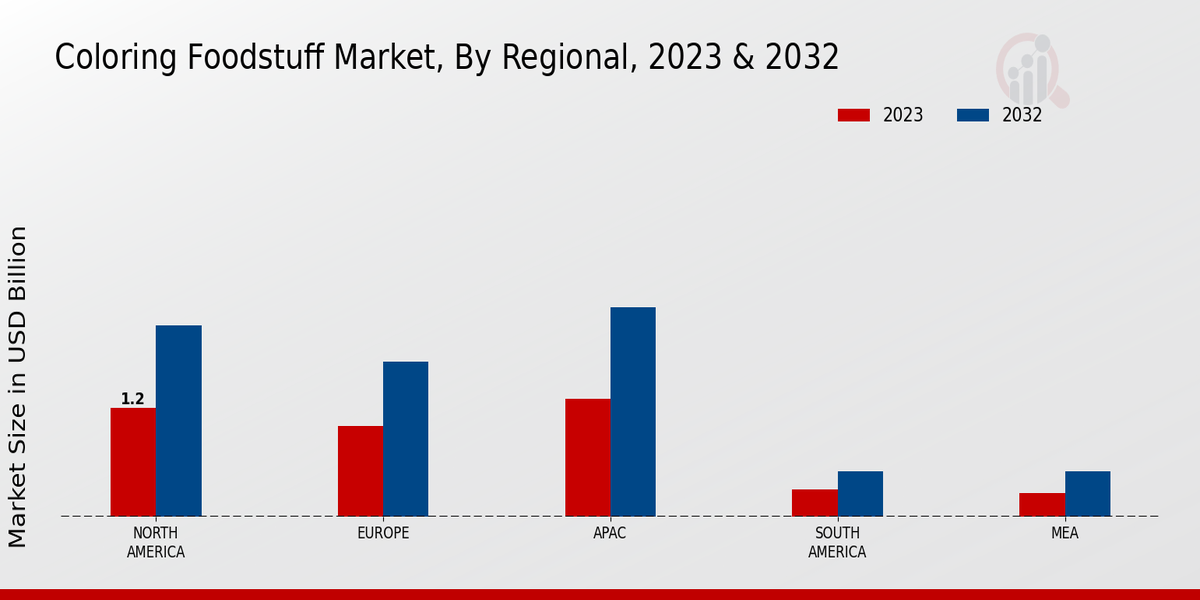 Coloring Foodstuff Market, By Regional, 2023 & 2032

2023
2032

Market Size in USD Billion

1.2

NORTH AMERICA
EUROPE
APAC
SOUTH AMERICA
MEA