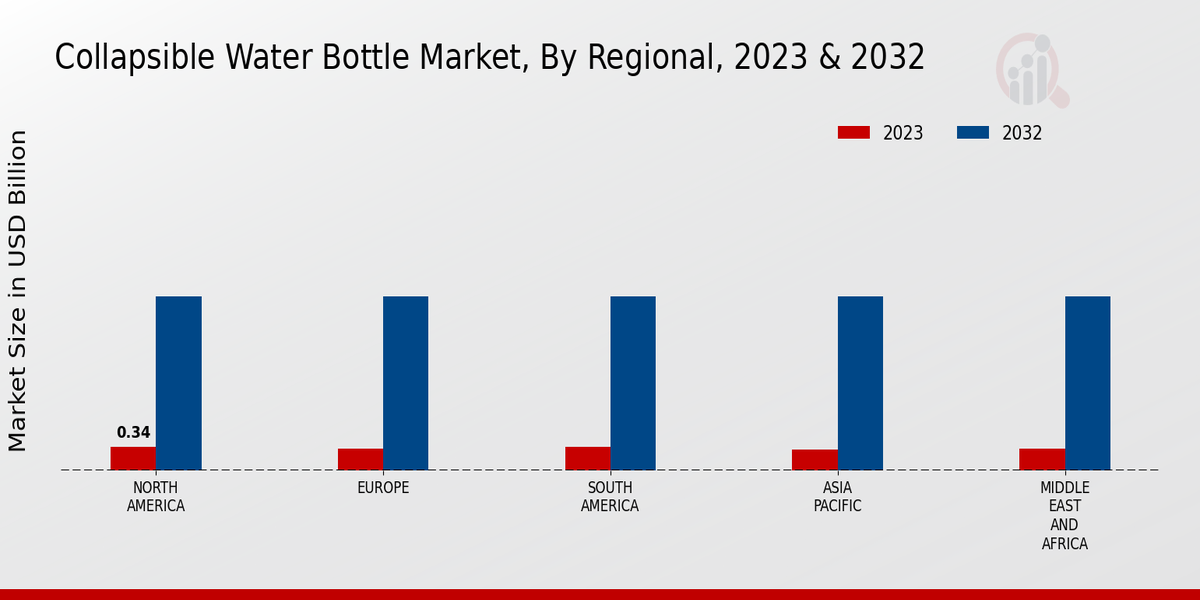 Collapsible Water Bottle Market, By Regional, 2023 & 2032

2023
2032

Market Size in USD Billion

0.34

NORTH AMERICA
EUROPE
SOUTH AMERICA
ASIA PACIFIC
MIDDLE EAST AND AFRICA