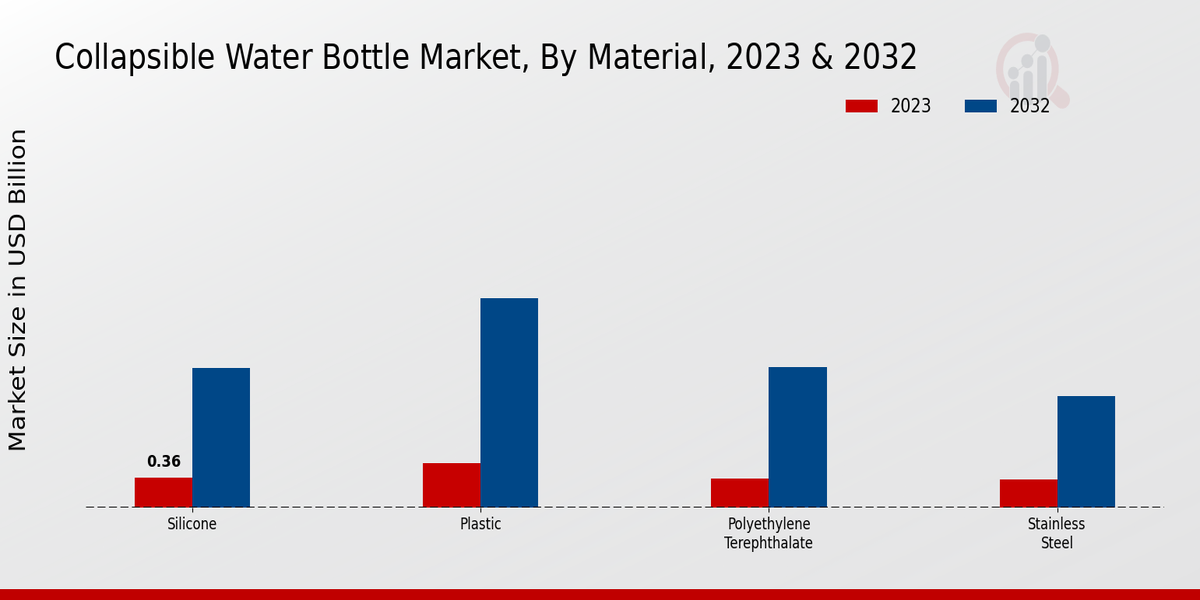 Collapsible Water Bottle Market, By Material, 2023 & 2032

2023
2032

Market Size in USD Billion

0.36

Silicone
Plastic
Polyethylene Terephthalate
Stainless Steel