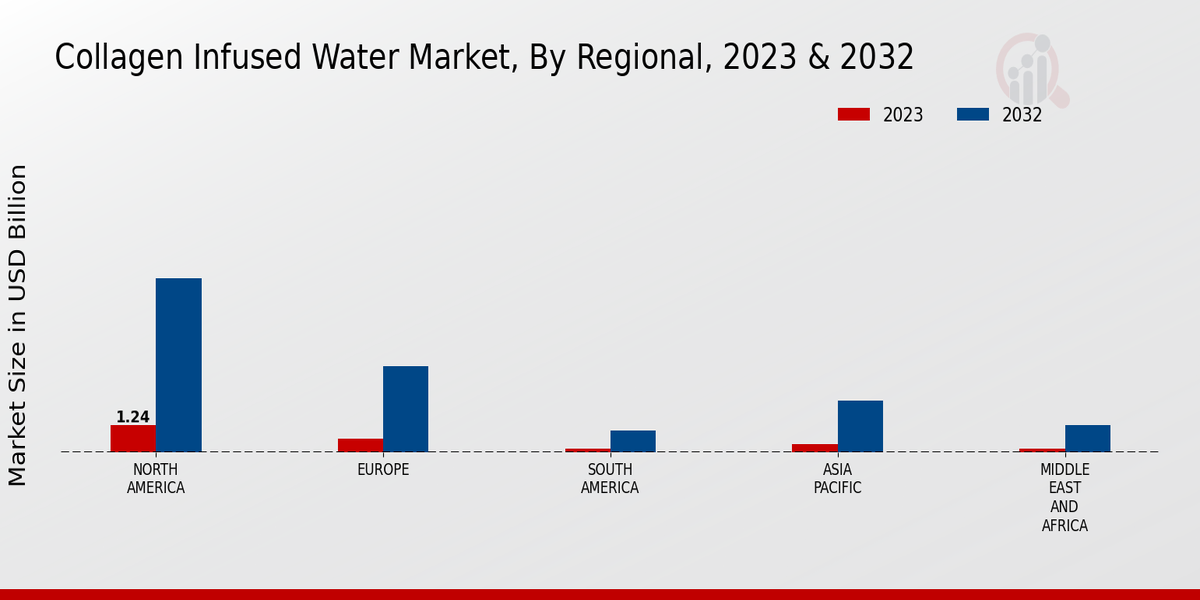 Collagen Infused Water Market, By Regional, 2023 & 2032

2023
2032

Market Size in USD Billion

1.24

NORTH AMERICA

EUROPE

SOUTH AMERICA

ASIA PACIFIC

MIDDLE EAST AND AFRICA