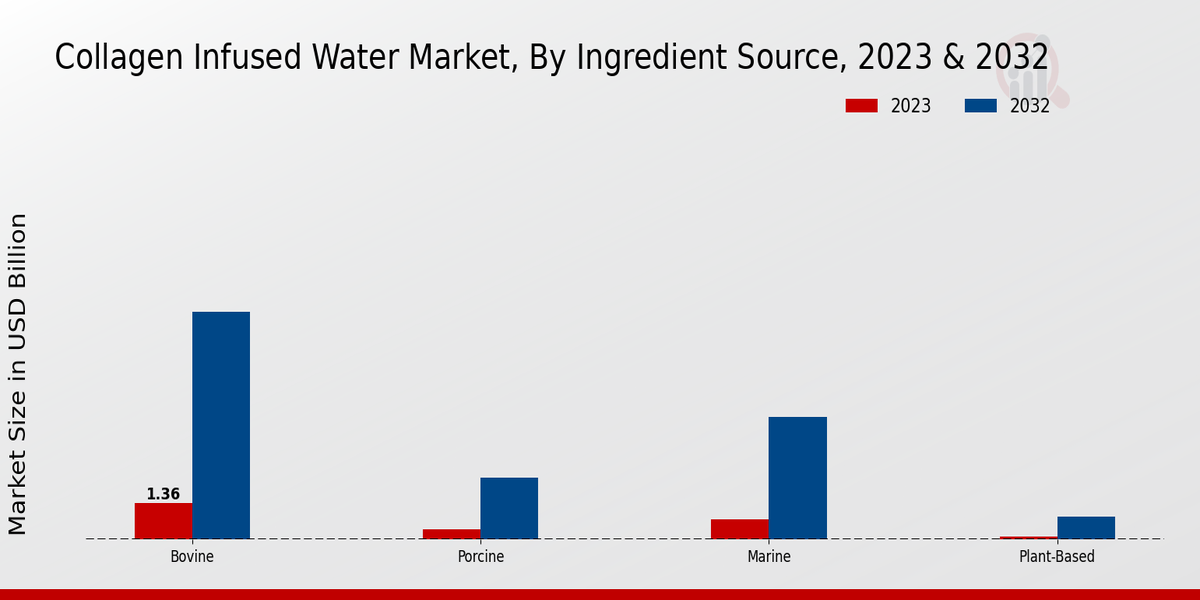 Collagen Infused Water Market, By Ingredient Source, 2023 & 2032

2023
2032

Market Size in USD Billion

1.36

Bovine
Porcine
Marine
Plant-Based