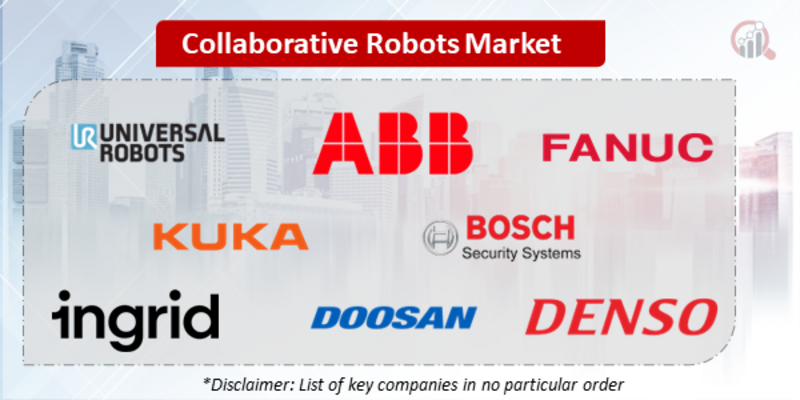 Collaborative Robots Market

UNIVERSAL ROBOTS

ABB

FANUC

KUKA

BOSCH
Security Systems

ingrid

DOOSAN

DENSO

*Disclaimer: List of key companies in no particular order