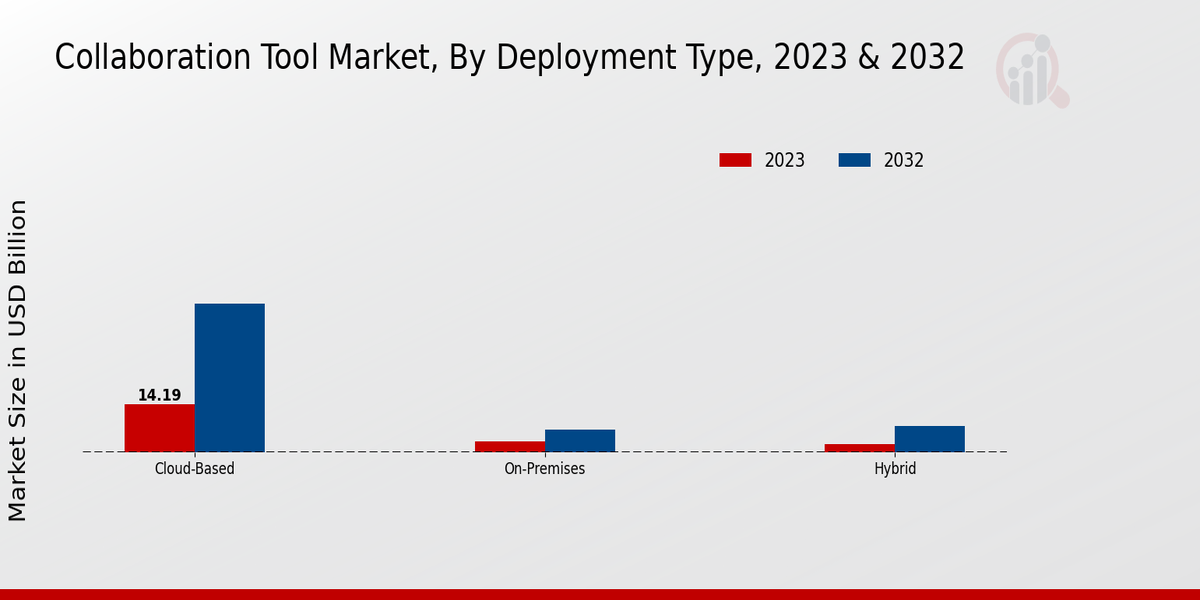 Collaboration Tool Market, By Deployment Type, 2023 & 2032

2023
2032

Market Size in USD Billion

14.19

Cloud-Based
On-Premises
Hybrid