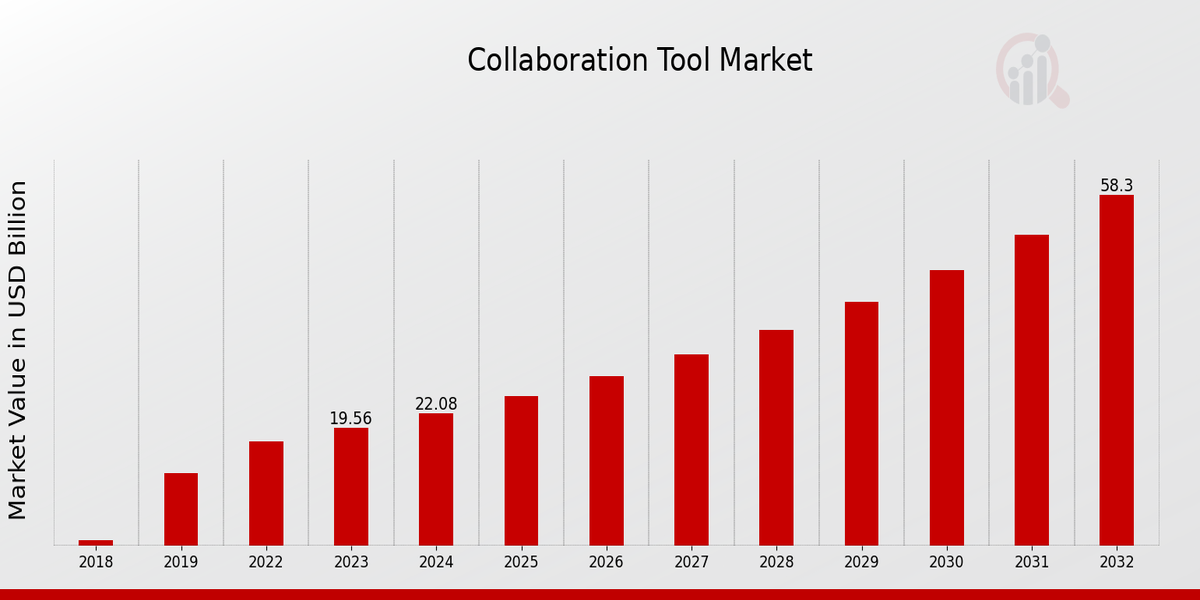 Collaboration Tool Market

Market Value in USD Billion

19.56
22.08
58.3

2018
2019
2022
2023
2024
2025
2026
2027
2028
2029
2030
2031
2032