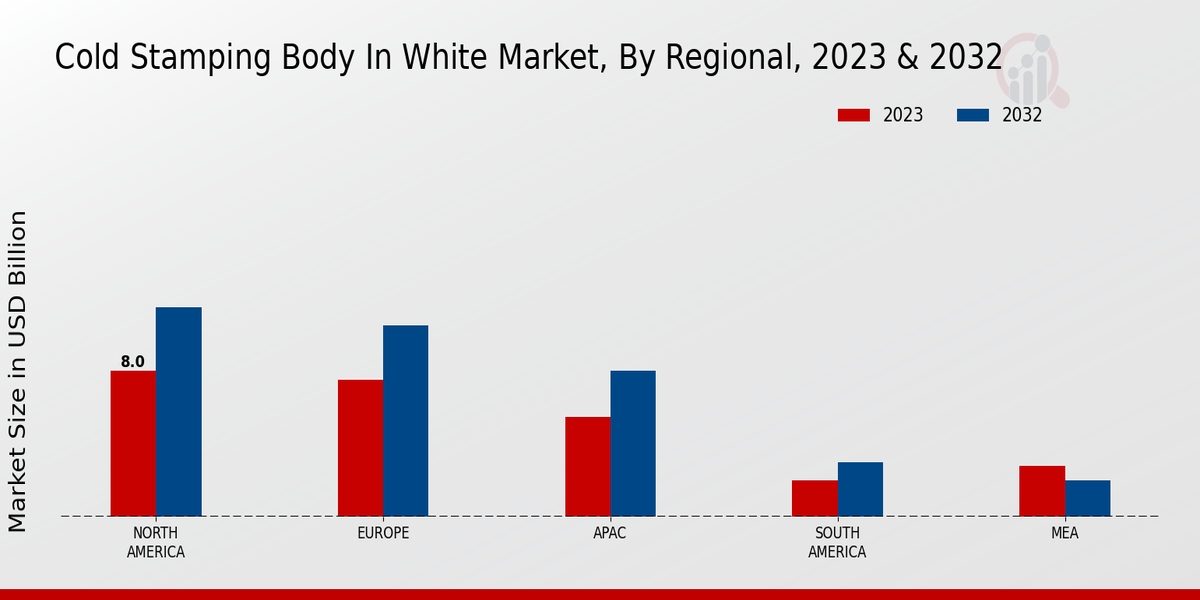 Cold Stamping Body In White Market, By Regional, 2023 & 2032

2023 2032

Market Size in USD Billion

8.0

NORTH AMERICA

EUROPE

APAC

SOUTH AMERICA

MEA