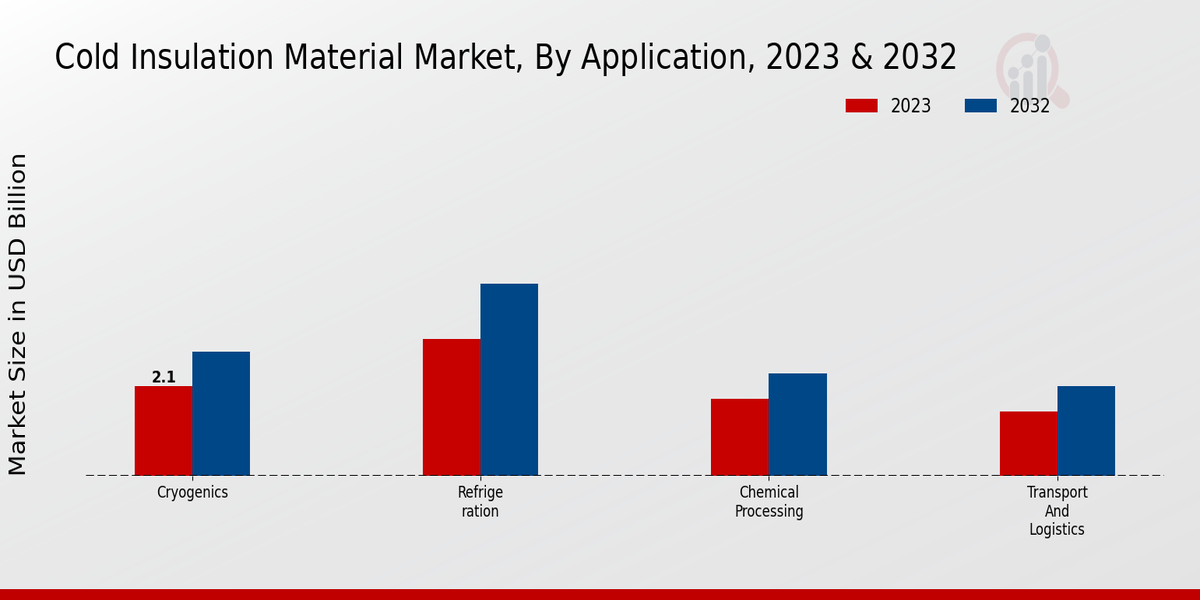 Cold Insulation Material Market, By Application, 2023 & 2032

2023
2032

Market Size in USD Billion

2.1

Cryogenics

Refrige ration

Chemical Processing

Transport And Logistics