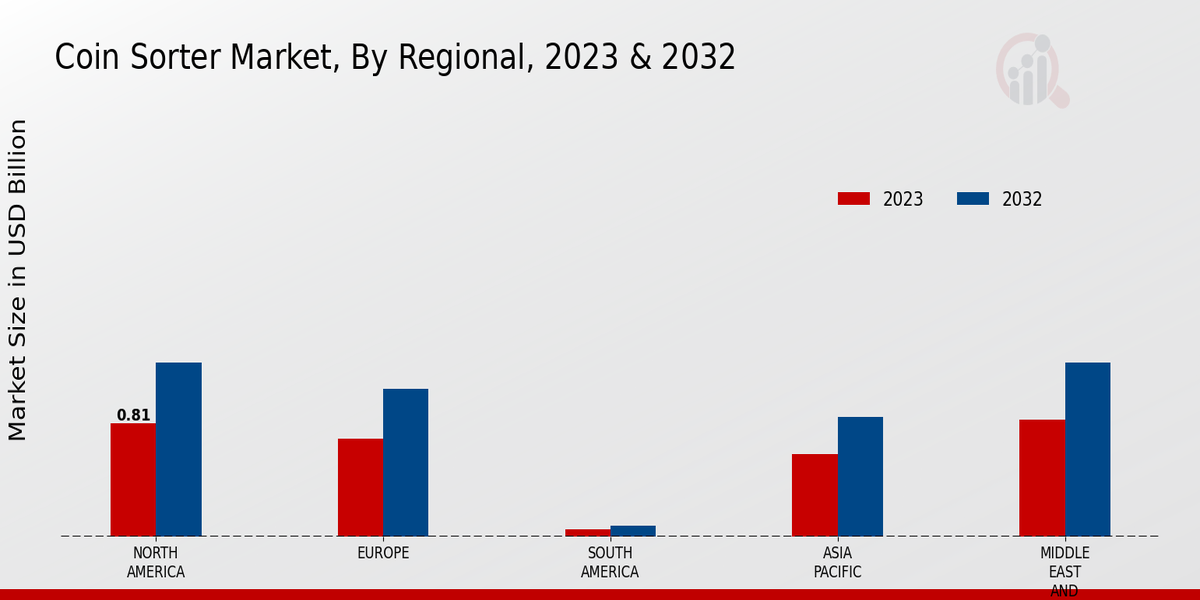 Coin Sorter Market, By Regional, 2023 & 2032

Market Size in USD Billion

2023
2032

0.81

NORTH AMERICA
EUROPE
SOUTH AMERICA
ASIA PACIFIC
MIDDLE EAST AND