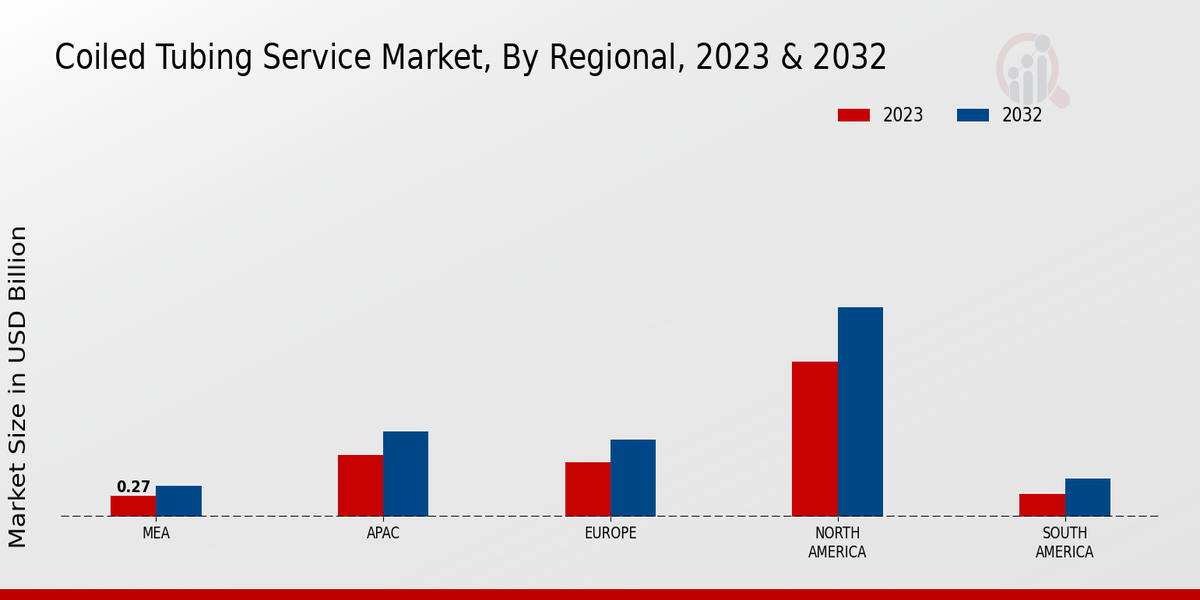 Coiled Tubing Service Market, By Regional, 2023 & 2032

2023
2032

Market Size in USD Billion

0.27

MEA
APAC
EUROPE
NORTH AMERICA
SOUTH AMERICA