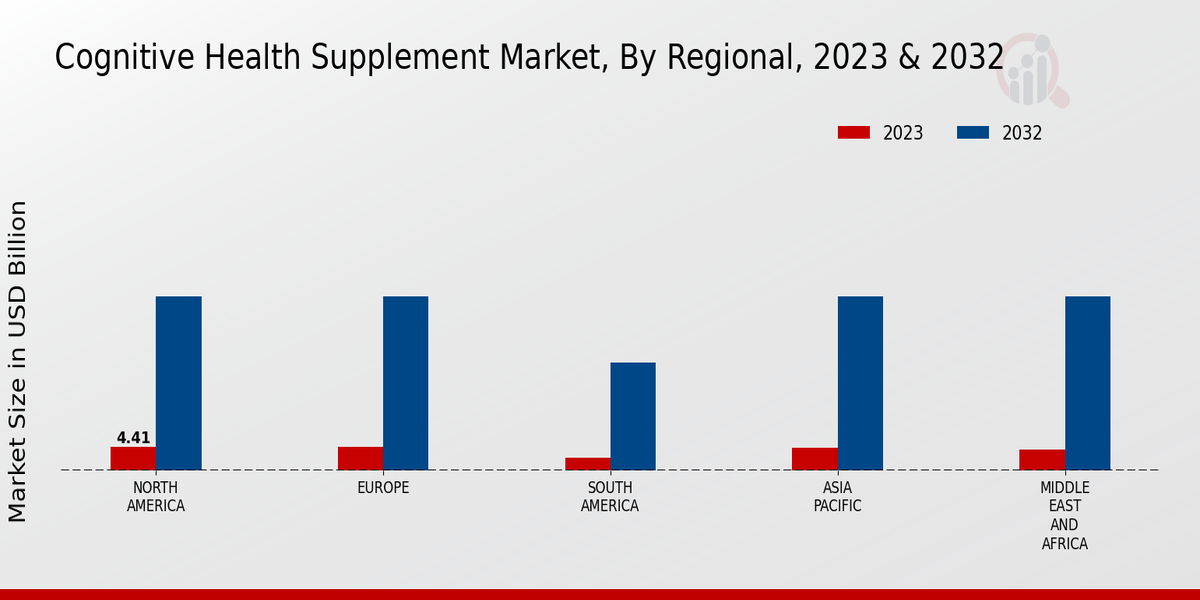 Cognitive Health Supplement Market, By Regional, 2023 & 2032

2023
2032

Market Size in USD Billion

4.41

NORTH AMERICA
EUROPE
SOUTH AMERICA
ASIA PACIFIC
MIDDLE EAST AND AFRICA